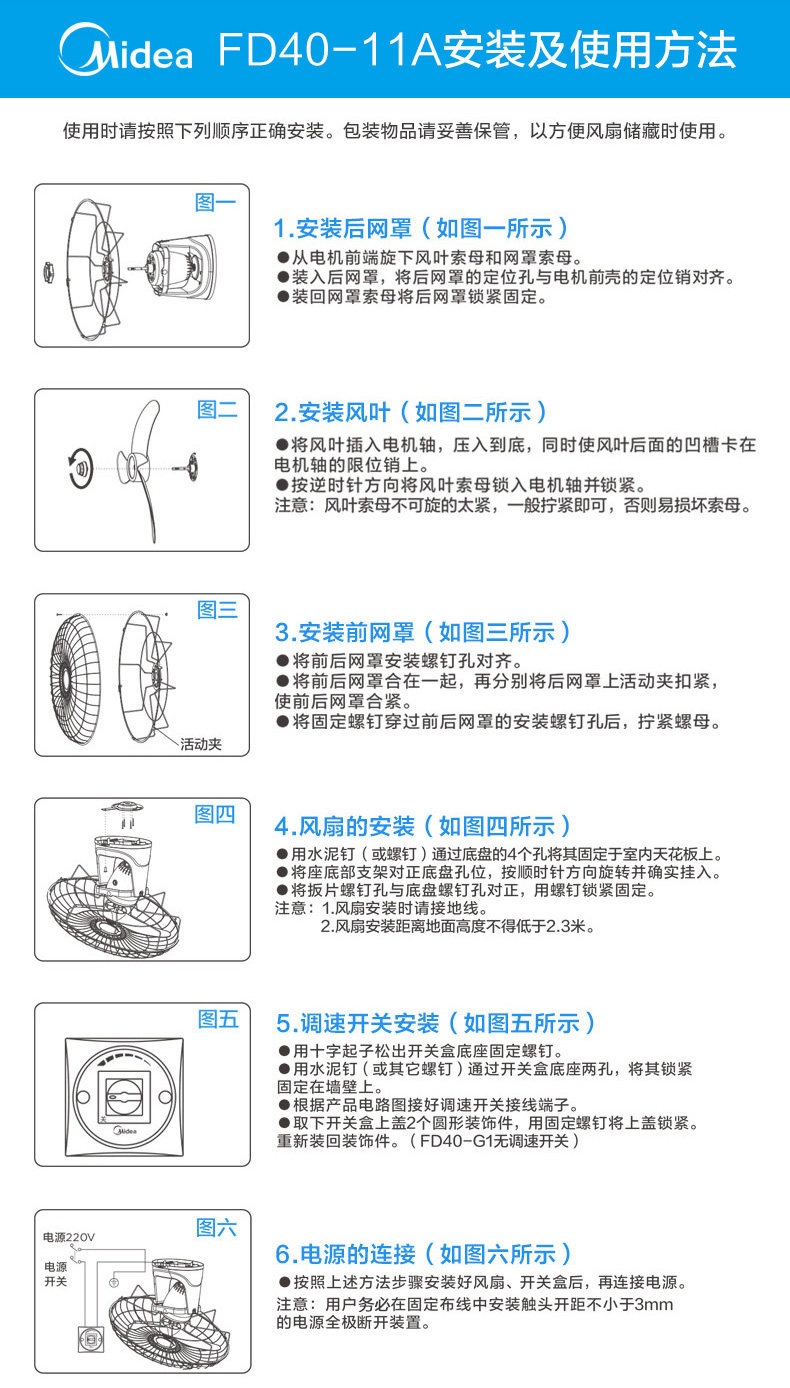 Midea FD40-11A安装及使用方法

使用时请按照下列顺序正确安装。包装物品请妥善保管，以方便风扇储藏时使用。

图一

1.安装后网罩（如图一所示）
●从电机前端旋下风叶索母和网罩索母。
●装入后网罩，将后网罩的定位孔与电机前壳的定位销对齐。
●装回网罩索母将后网罩锁紧固定。

图二

2.安装风叶（如图二所示）
●将风叶插入电机轴，压入到底，同时使风叶后面的凹槽卡在电机轴的限位销上。
●按逆时针方向将风叶索母锁入电机轴并锁紧。
注意：风叶索母不可旋的太紧，一般拧紧即可，否则易损坏索母。

图三

活动夹

3.安装前网罩（如图三所示）
●将前后网罩安装螺钉孔对齐。
●将前后网罩合在一起，再分别将后网罩上活动夹扣紧，使前后网罩合紧。
●将固定螺钉穿过前后网罩的安装螺钉孔后，拧紧螺母。

图四

4.风扇的安装（如图四所示）
●用水泥钉（或螺钉）通过底盘的4个孔将其固定于室内天花板上。
●将座底部支架对正底盘孔位，按顺时针方向旋转并确实挂入。
●将扳片螺钉孔与底盘螺钉孔对正，用螺钉锁紧固定。
注意：1.风扇安装时请接地线。
2.风扇安装距离地面高度不得低于2.3米。

图五

Midea

5.调速开关安装（如图五所示）
●用十字起子松出开关盒底座固定螺钉。
●用水泥钉（或其它螺钉）通过开关盒底座两孔，将其锁紧固定在墙壁上。
●根据产品电路图接好调速开关接线端子。
●取下开关盒上盖2个圆形装饰件，用固定螺钉将上盖锁紧。重新装回装饰件。（FD40-G1无调速开关）

图六

电源220V
电源开关

6.电源的连接（如图六所示）
●按照上述方法步骤安装好风扇、开关盒后，再连接电源。
注意：用户务必在固定布线中安装触头开距不小于3mm的电源全极断开装置。