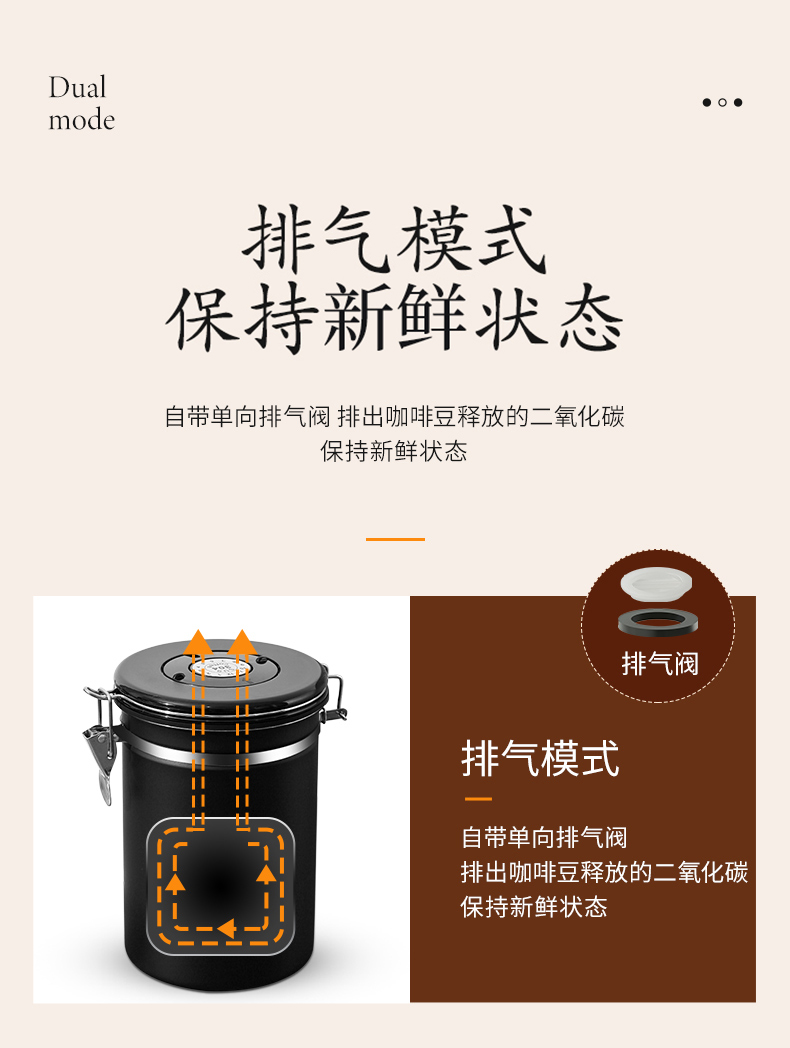 Dual mode

排气模式
保持新鲜状态

自带单向排气阀 排出咖啡豆释放的二氧化碳
保持新鲜状态

排气阀

排气模式

自带单向排气阀
排出咖啡豆释放的二氧化碳
保持新鲜状态