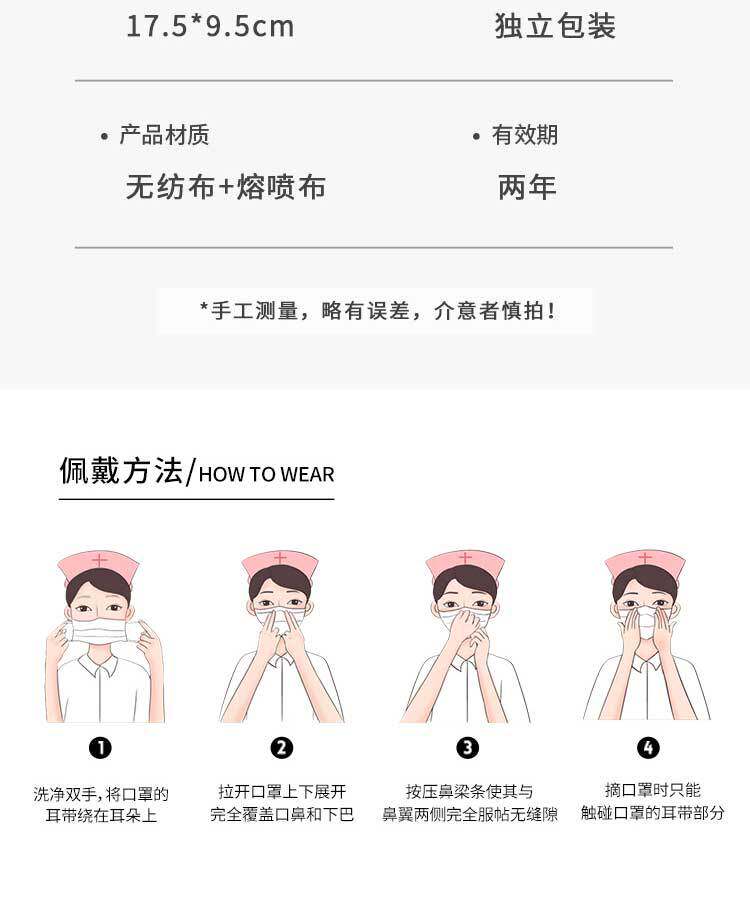 17.5*9.5cm　　独立包装

• 产品材质
无纺布+熔喷布

• 有效期
两年

*手工测量，略有误差，介意者慎拍！

佩戴方法/HOW TO WEAR

❶
洗净双手，将口罩的耳带绕在耳朵上

❷
拉开口罩上下展开完全覆盖口鼻和下巴

❸
按压鼻梁条使其与鼻翼两侧完全服帖无缝隙

❹
摘口罩时只能触碰口罩的耳带部分