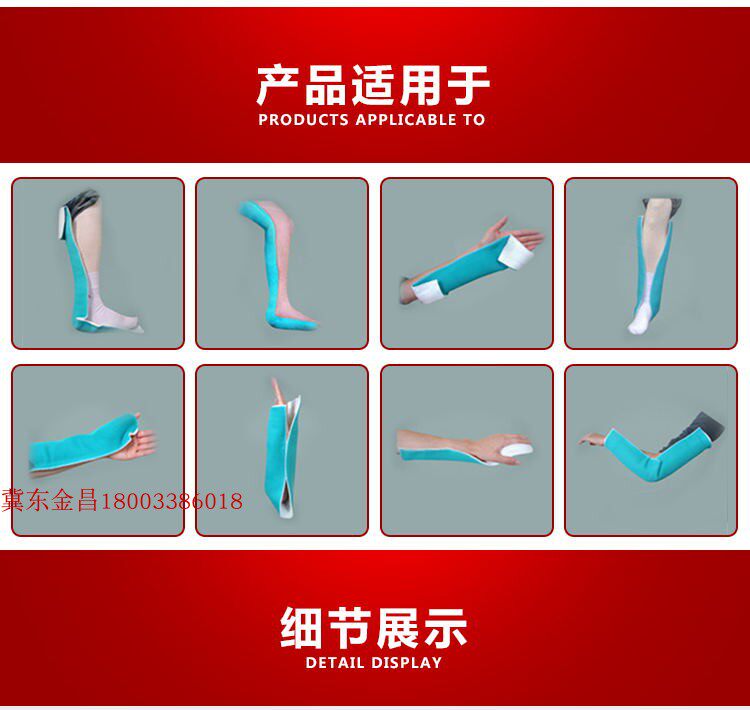 产品适用于
PRODUCTS APPLICABLE TO

冀东金昌18003386018

细节展示
DETAIL DISPLAY