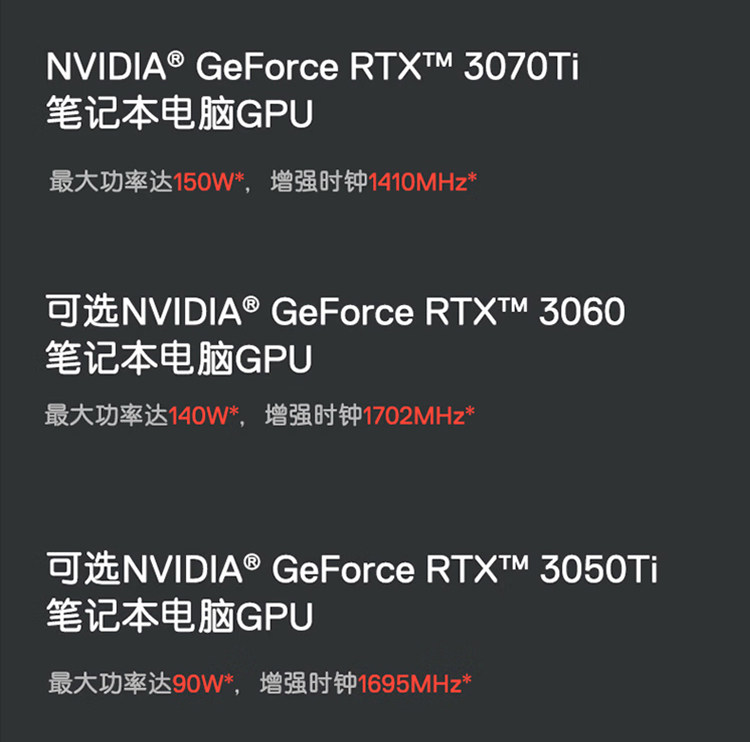 NVIDIA® GeForce RTX™ 3070Ti
笔记本电脑GPU

最大功率达150W*，增强时钟1410MHz*

可选NVIDIA® GeForce RTX™ 3060
笔记本电脑GPU

最大功率达140W*，增强时钟1702MHz*

可选NVIDIA® GeForce RTX™ 3050Ti
笔记本电脑GPU

最大功率达90W*，增强时钟1695MHz*