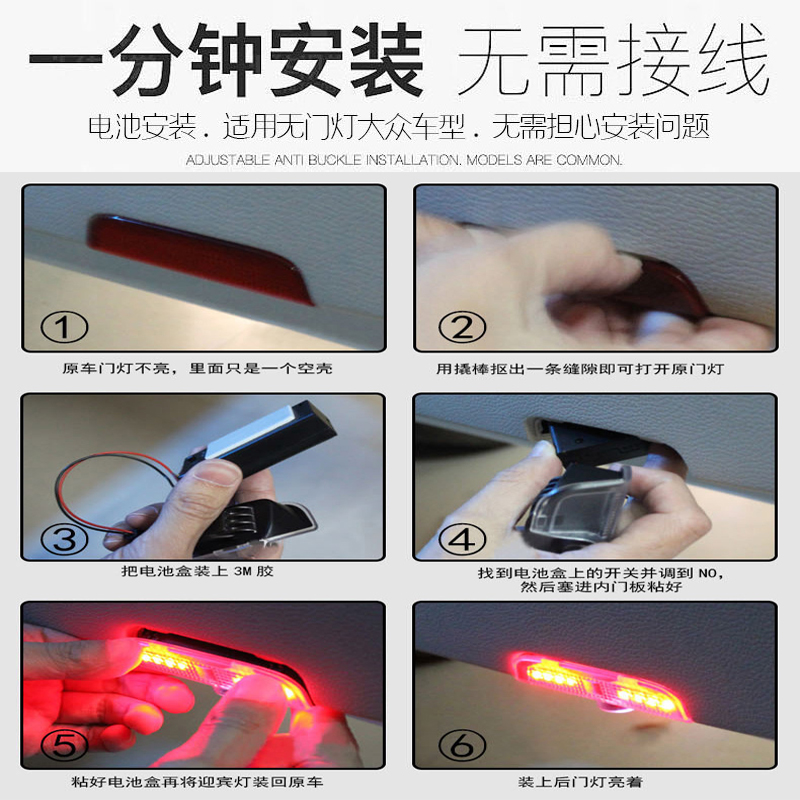 一分钟安装 无需接线

电池安装．适用无门灯大众车型．无需担心安装问题

ADJUSTABLE ANTI BUCKLE INSTALLATION. MODELS ARE COMMON.

①

原车门灯不亮，里面只是一个空壳

②

用撬棒抠出一条缝隙即可打开原门灯

③

把电池盒装上 3M 胶

④

找到电池盒上的开关并调到 NO，然后塞进内门板粘好

⑤

粘好电池盒再将迎宾灯装回原车

⑥

装上后门灯亮着