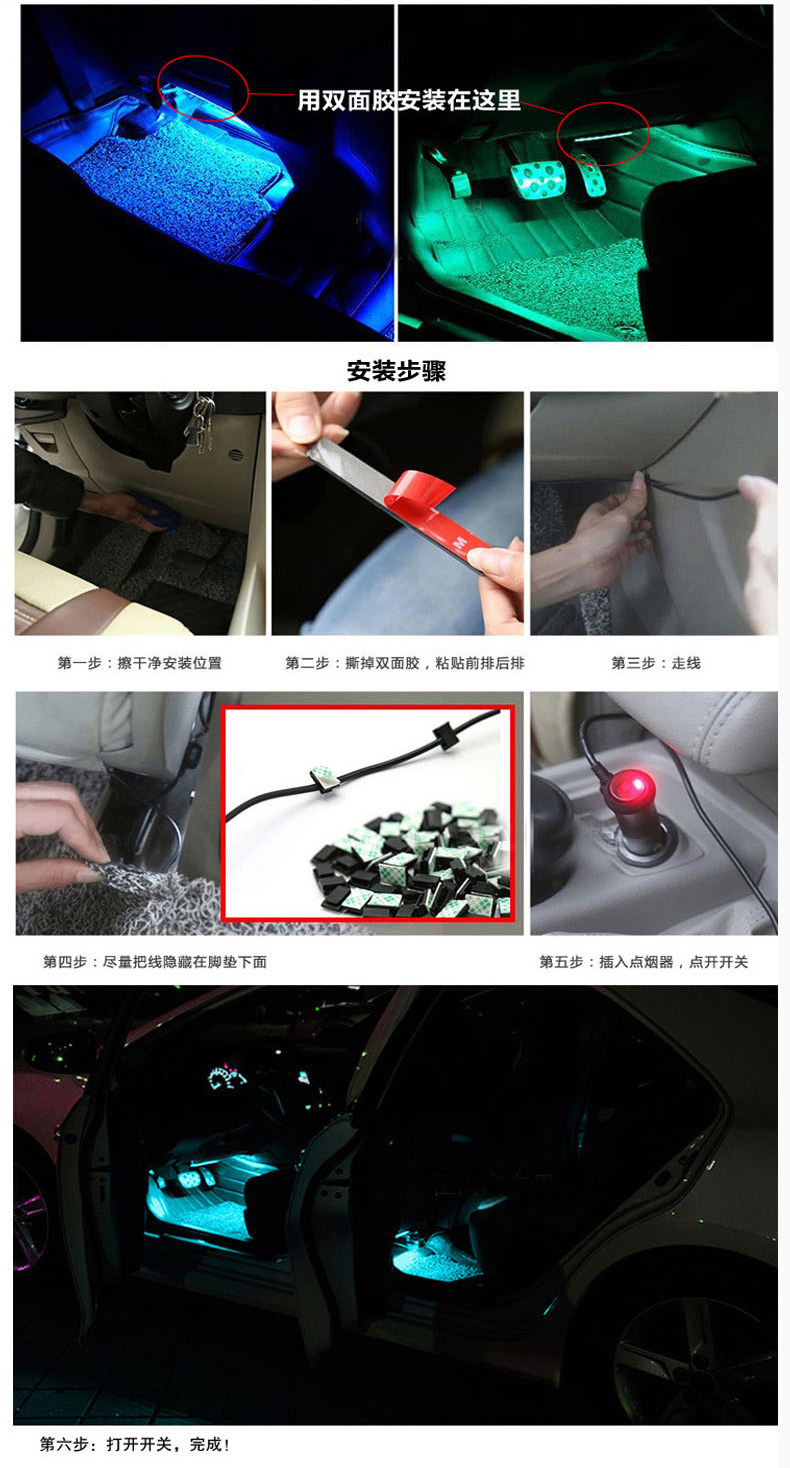 用双面胶安装在这里

安装步骤

第一步：擦干净安装位置

第二步：撕掉双面胶，粘贴前排后排

第三步：走线

第四步：尽量把线隐藏在脚垫下面

第五步：插入点烟器，点开开关

第六步：打开开关，完成！