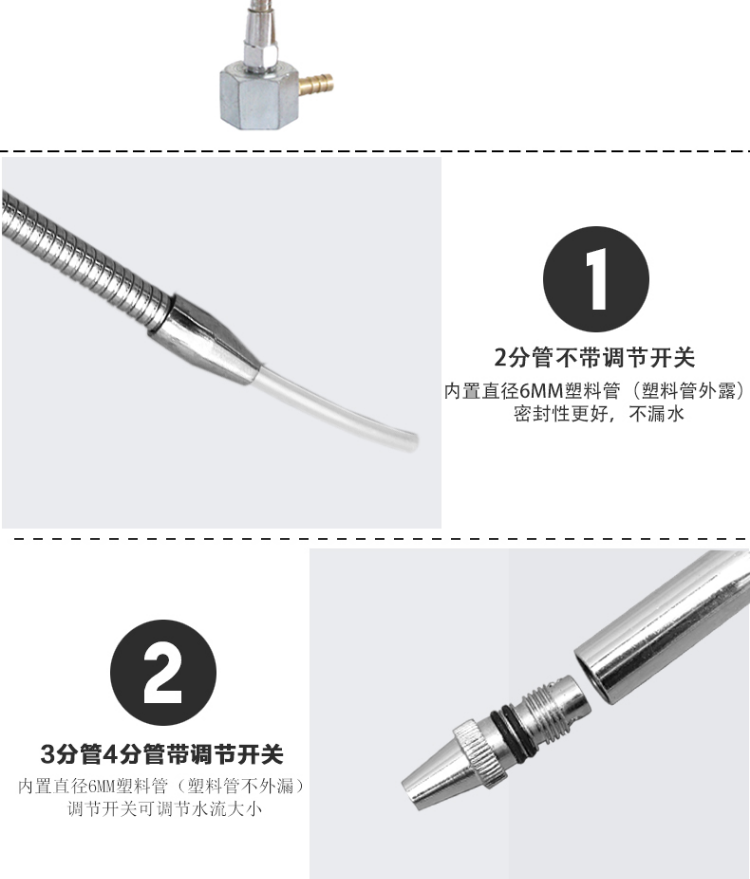 1

2分管不带调节开关

内置直径6MM塑料管（塑料管外露）
密封性更好，不漏水

2

3分管4分管带调节开关

内置直径6MM塑料管（塑料管不外漏）
调节开关可调节水流大小