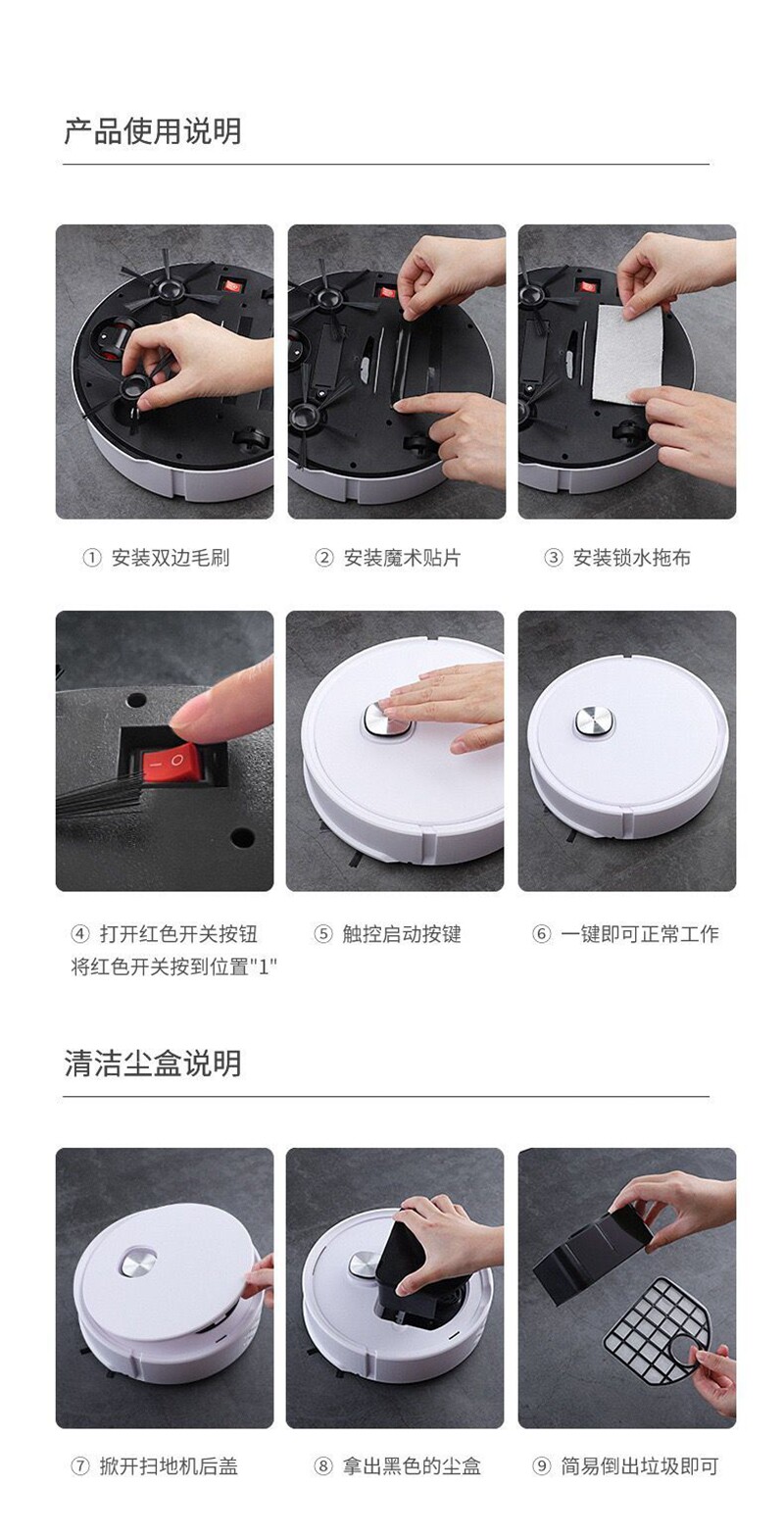 产品使用说明

① 安装双边毛刷

② 安装魔术贴片

③ 安装锁水拖布

④ 打开红色开关按钮
将红色开关按到位置"1"

⑤ 触控启动按键

⑥ 一键即可正常工作

清洁尘盒说明

⑦ 掀开扫地机后盖

⑧ 拿出黑色的尘盒

⑨ 简易倒出垃圾即可