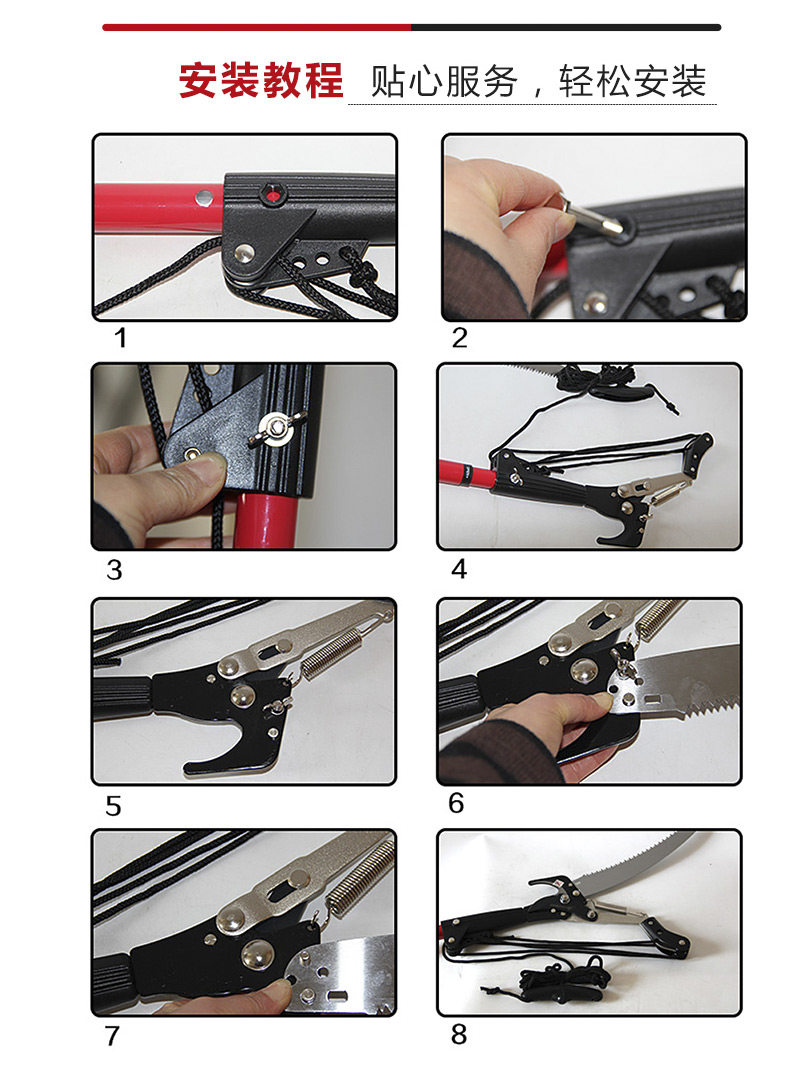 安装教程 贴心服务，轻松安装

1

2

3

4

5

6

7

8