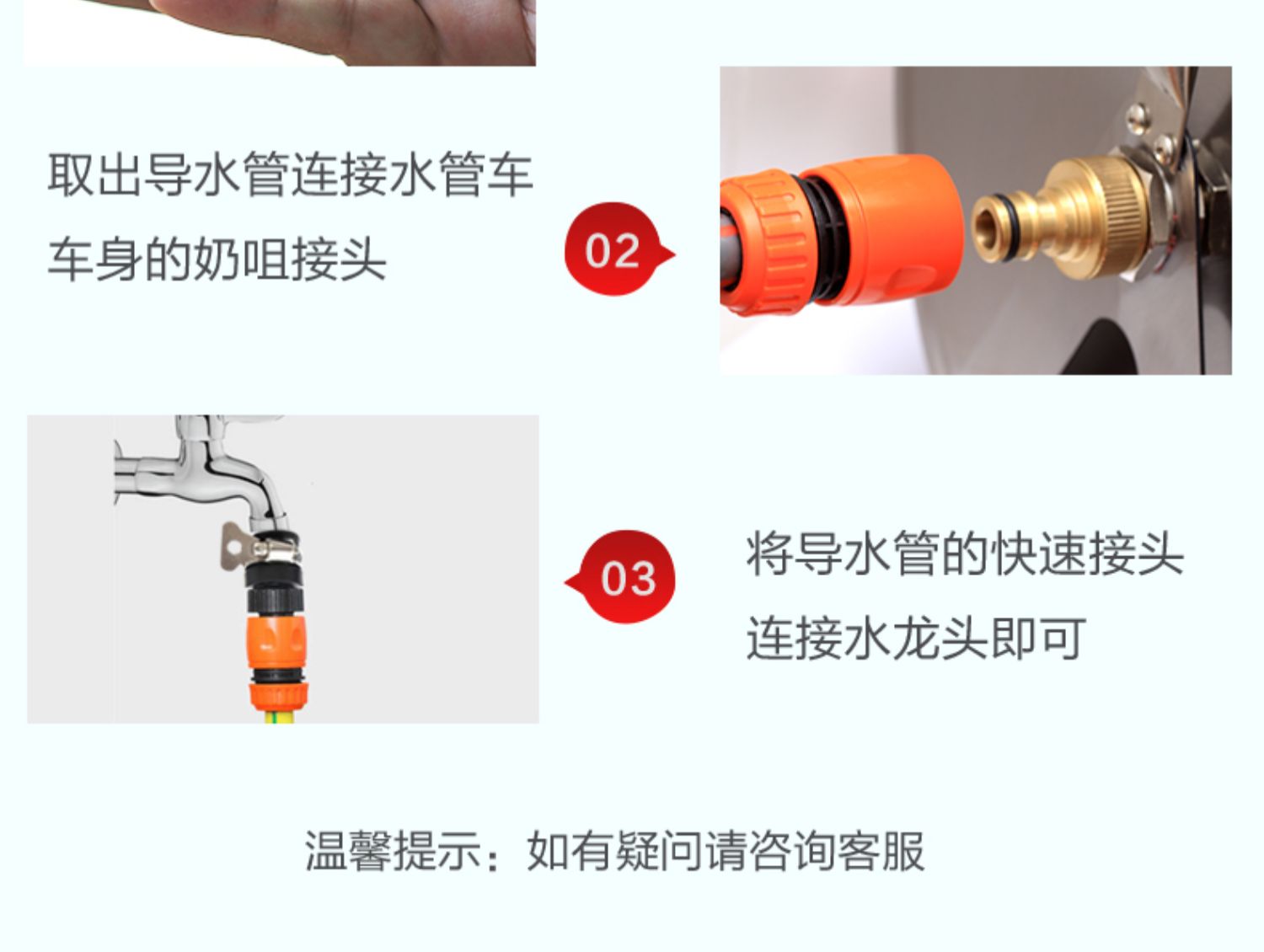 取出导水管连接水管车车身的奶咀接头

02

03

将导水管的快速接头连接水龙头即可

温馨提示：如有疑问请咨询客服