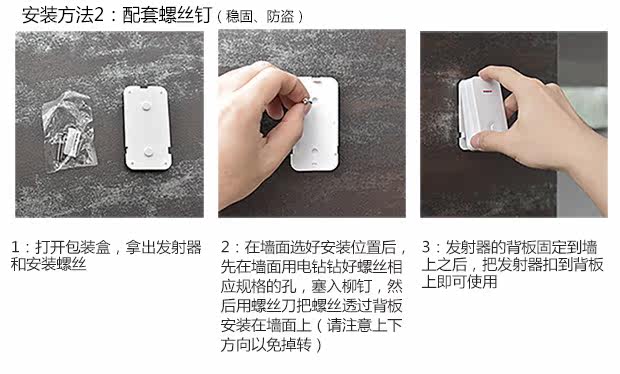 安装方法2：配套螺丝钉（稳固、防盗）

1：打开包装盒，拿出发射器和安装螺丝

2：在墙面选好安装位置后，先在墙面用电钻钻好螺丝相应规格的孔，塞入柳钉，然后用螺丝刀把螺丝透过背板安装在墙面上（请注意上下方向以免掉转）

3：发射器的背板固定到墙上之后，把发射器扣到背板上即可使用