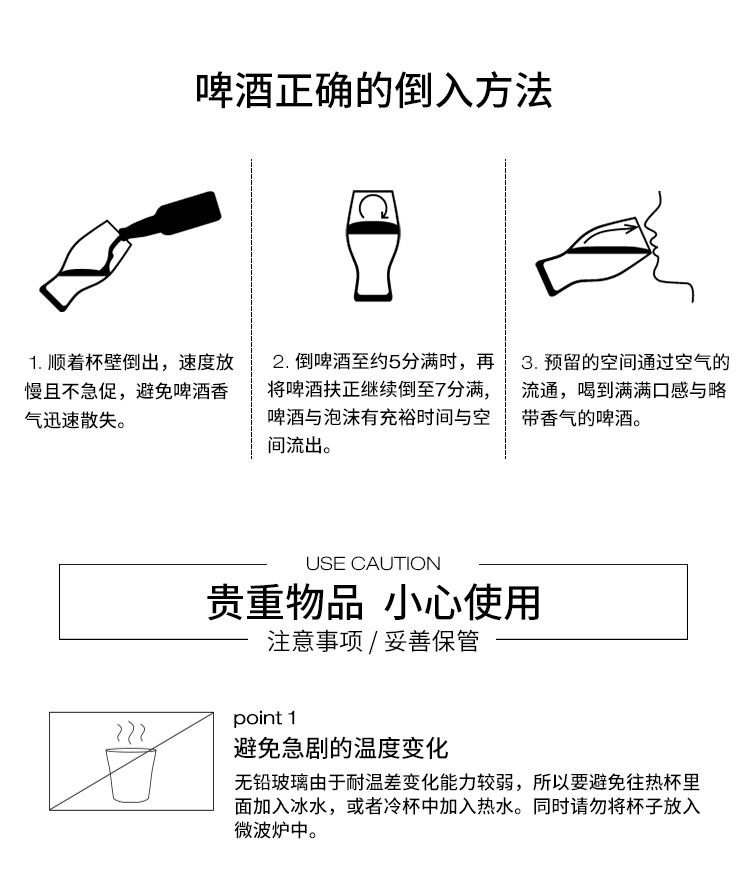 啤酒正确的倒入方法

1. 顺着杯壁倒出，速度放慢且不急促，避免啤酒香气迅速散失。

2. 倒啤酒至约5分满时，再将啤酒扶正继续倒至7分满，啤酒与泡沫有充裕时间与空间流出。

3. 预留的空间通过空气的流通，喝到满满口感与略带香气的啤酒。

USE CAUTION
贵重物品 小心使用
注意事项 / 妥善保管

point 1
避免急剧的温度变化
无铅玻璃由于耐温差变化能力较弱，所以要避免往热杯里面加入冰水，或者冷杯中加入热水。同时请勿将杯子放入微波炉中。