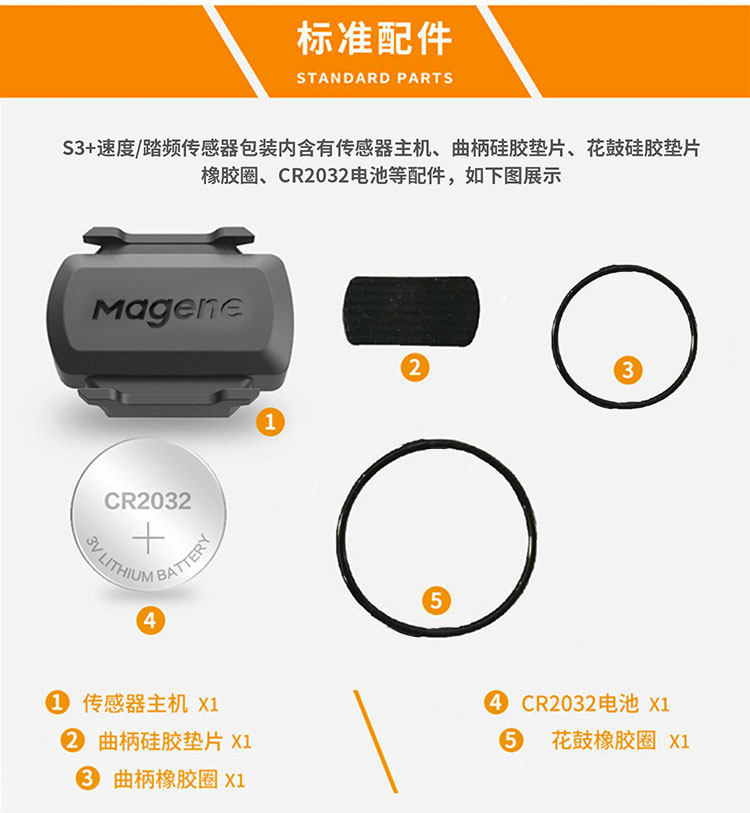 标准配件
STANDARD PARTS

S3+速度/踏频传感器包装内含有传感器主机、曲柄硅胶垫片、花鼓硅胶垫片橡胶圈、CR2032电池等配件，如下图展示

Magene

1

2

3

CR2032
+
3V LITHIUM BATTERY

4

5

1 传感器主机 X1
2 曲柄硅胶垫片 X1
3 曲柄橡胶圈 X1

4 CR2032电池 X1
5 花鼓橡胶圈 X1