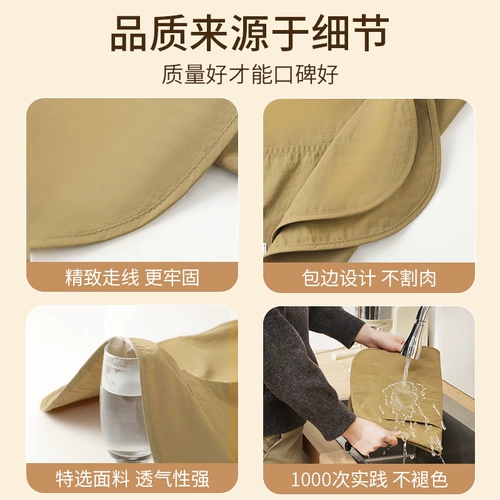 品质来源于细节

质量好才能口碑好

精致走线 更牢固

包边设计 不割肉

特选面料 透气性强

1000次实践 不褪色