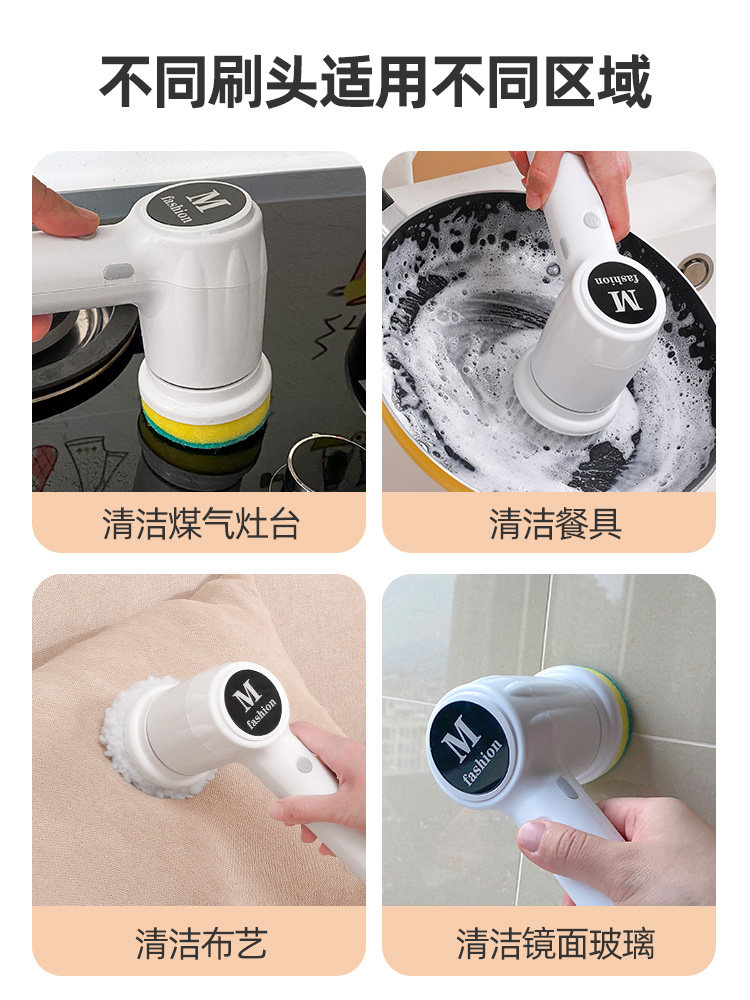 不同刷头适用不同区域

M fashion

清洁煤气灶台

M fashion

清洁餐具

M fashion

清洁布艺

M fashion

清洁镜面玻璃