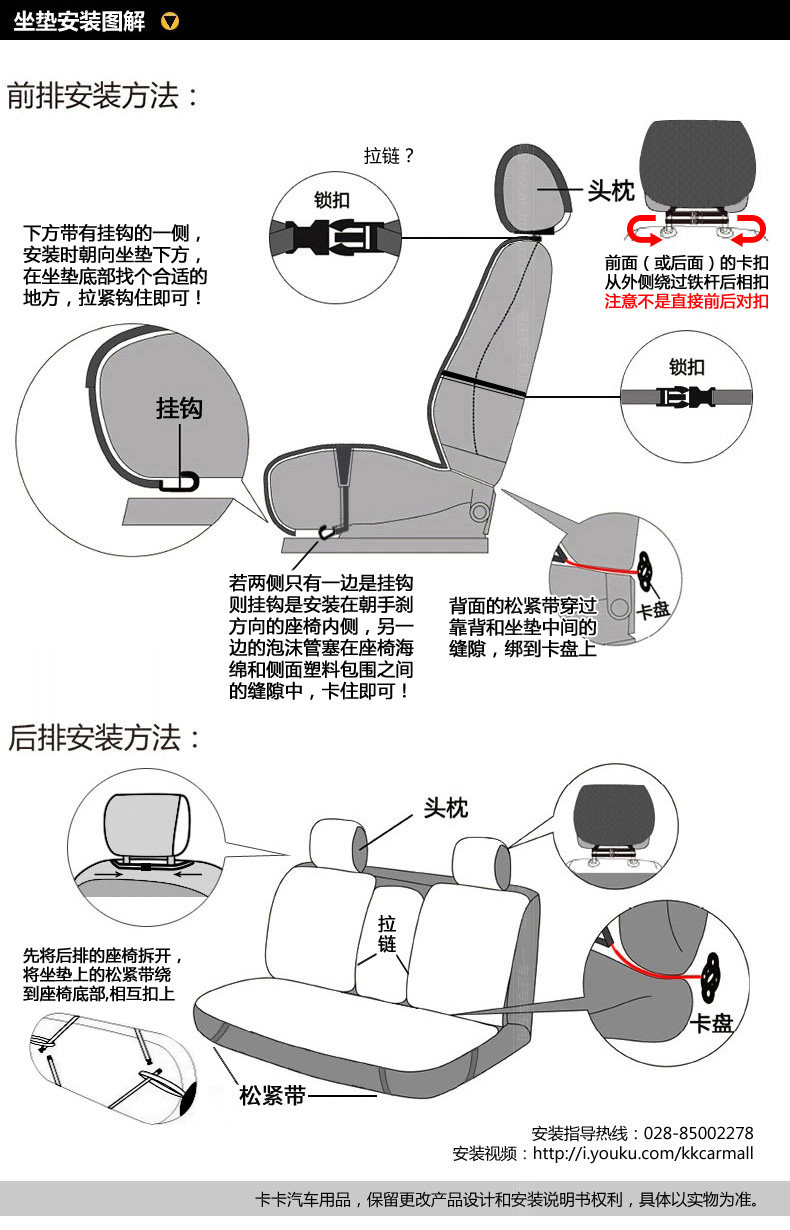 坐垫安装图解

前排安装方法：

拉链？

锁扣

头枕

下方带有挂钩的一侧，安装时朝向坐垫下方，在坐垫底部找个合适的地方，拉紧钩住即可！

前面（或后面）的卡扣从外侧绕过铁杆后相扣
注意不是直接前后对扣

挂钩

锁扣

若两侧只有一边是挂钩则挂钩是安装在朝手刹方向的座椅内侧，另一边的泡沫管塞在座椅海绵和侧面塑料包围之间的缝隙中，卡住即可！

背面的松紧带穿过靠背和坐垫中间的缝隙，绑到卡盘上

卡盘

后排安装方法：

头枕

拉链

先将后排的座椅拆开，将坐垫上的松紧带绕到座椅底部,相互扣上

卡盘

松紧带

安装指导热线：028-85002278
安装视频：http://i.youku.com/kkcarmall

卡卡汽车用品，保留更改产品设计和安装说明书权利，具体以实物为准。