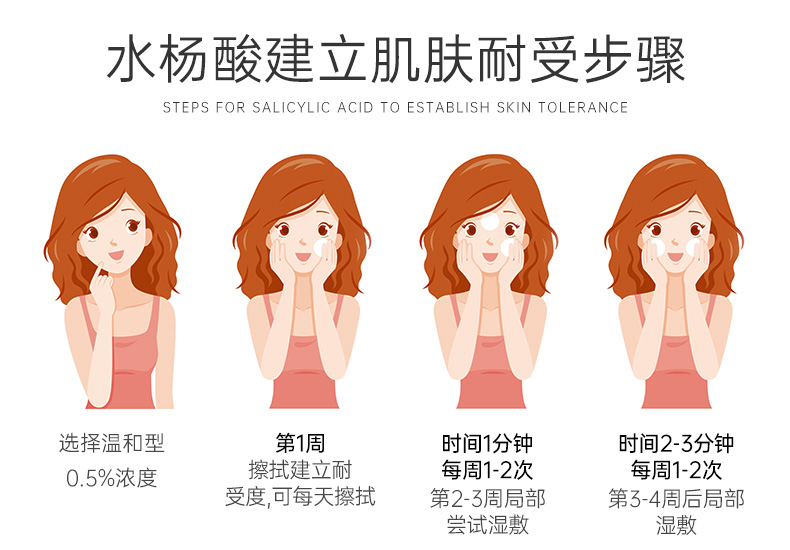 水杨酸建立肌肤耐受步骤

STEPS FOR SALICYLIC ACID TO ESTABLISH SKIN TOLERANCE

选择温和型
0.5%浓度

第1周
擦拭建立耐受度,可每天擦拭

时间1分钟
每周1-2次
第2-3周局部尝试湿敷

时间2-3分钟
每周1-2次
第3-4周后局部湿敷