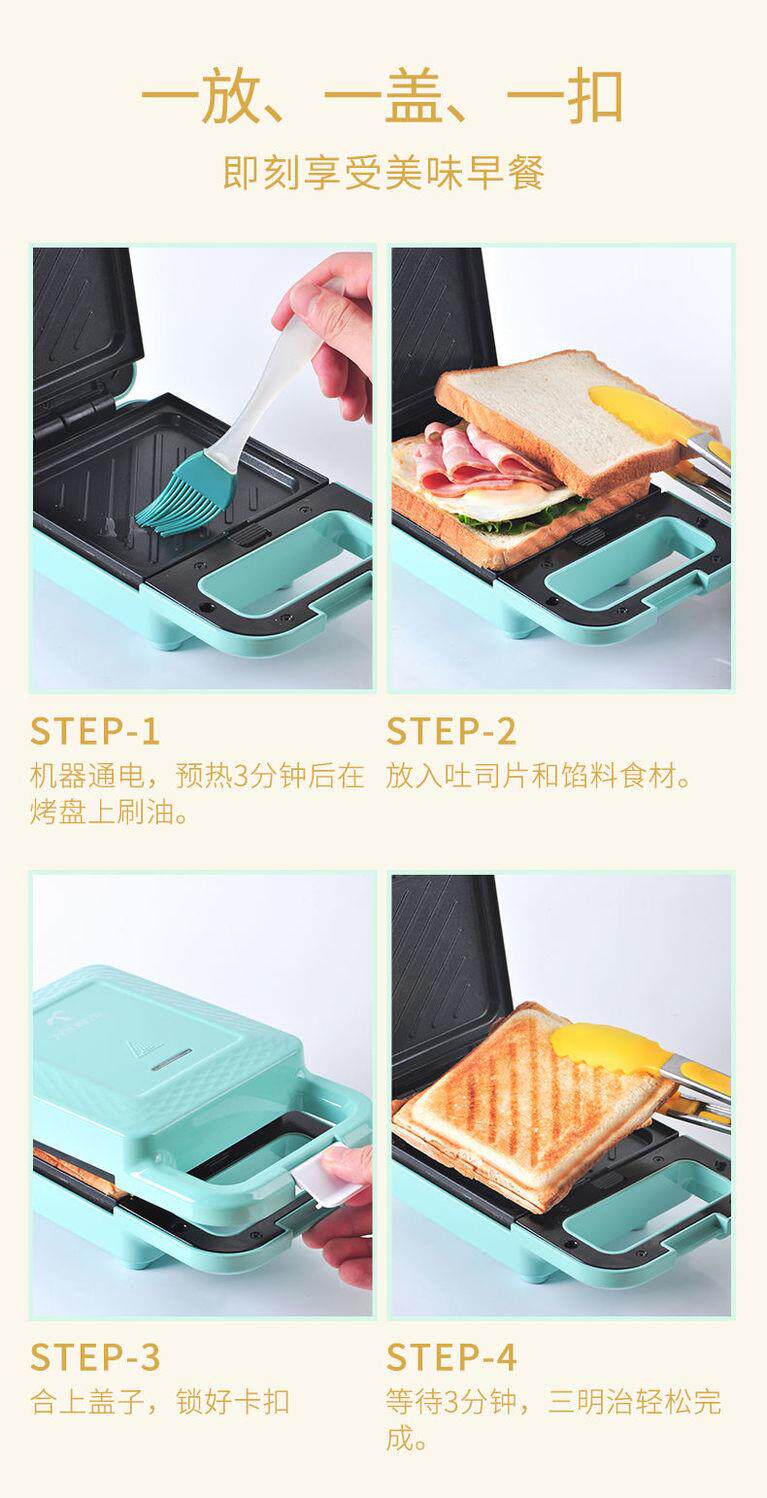 一放、一盖、一扣

即刻享受美味早餐

STEP-1
机器通电，预热3分钟后在烤盘上刷油。

STEP-2
放入吐司片和馅料食材。

STEP-3
合上盖子，锁好卡扣

STEP-4
等待3分钟，三明治轻松完成。