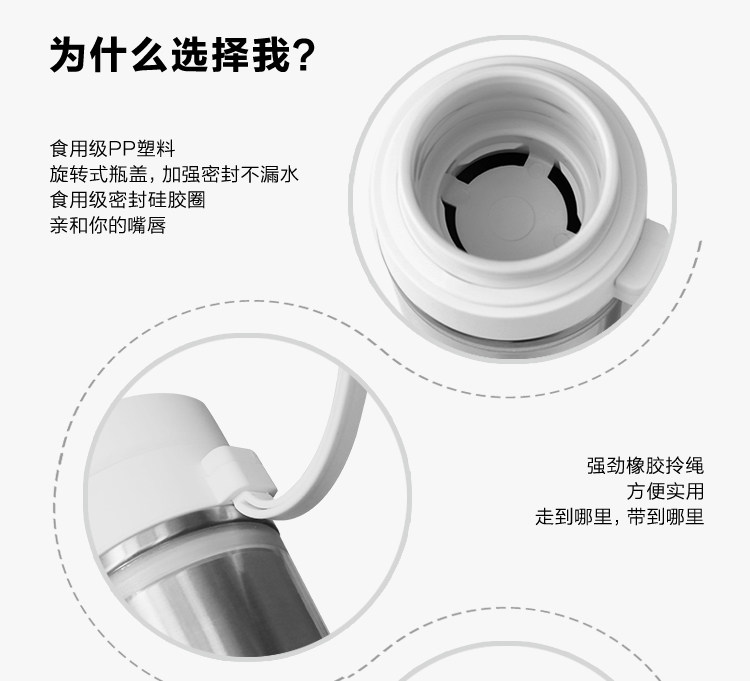 为什么选择我？

食用级PP塑料
旋转式瓶盖，加强密封不漏水
食用级密封硅胶圈
亲和你的嘴唇

强劲橡胶拎绳
方便实用
走到哪里，带到哪里