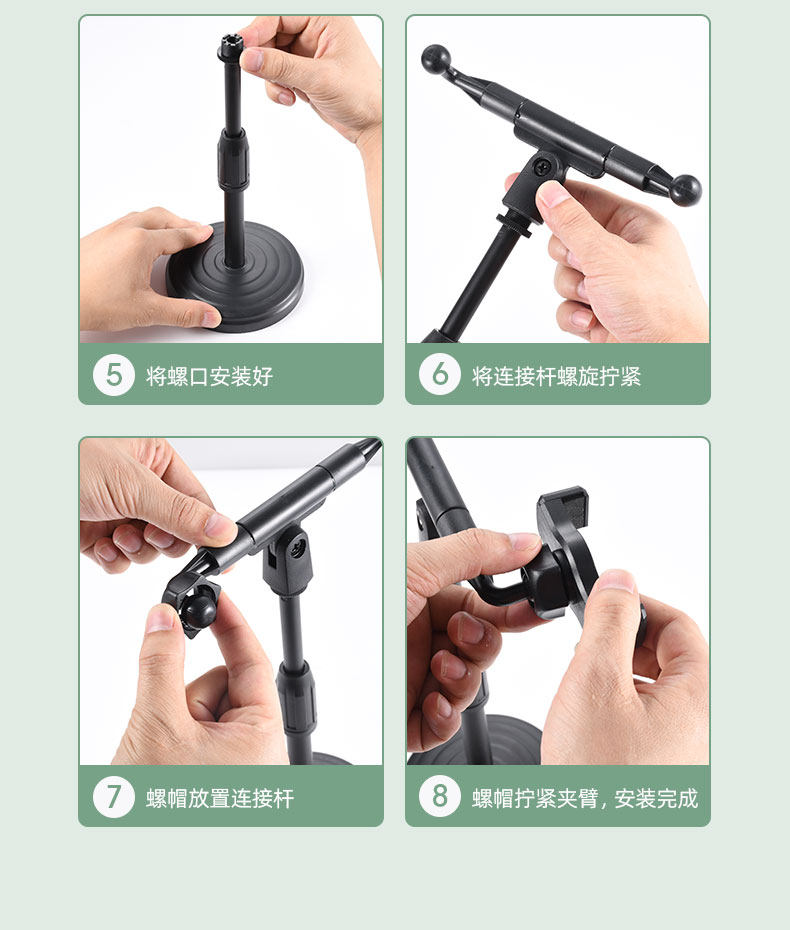 5 将螺口安装好

6 将连接杆螺旋拧紧

7 螺帽放置连接杆

8 螺帽拧紧夹臂，安装完成