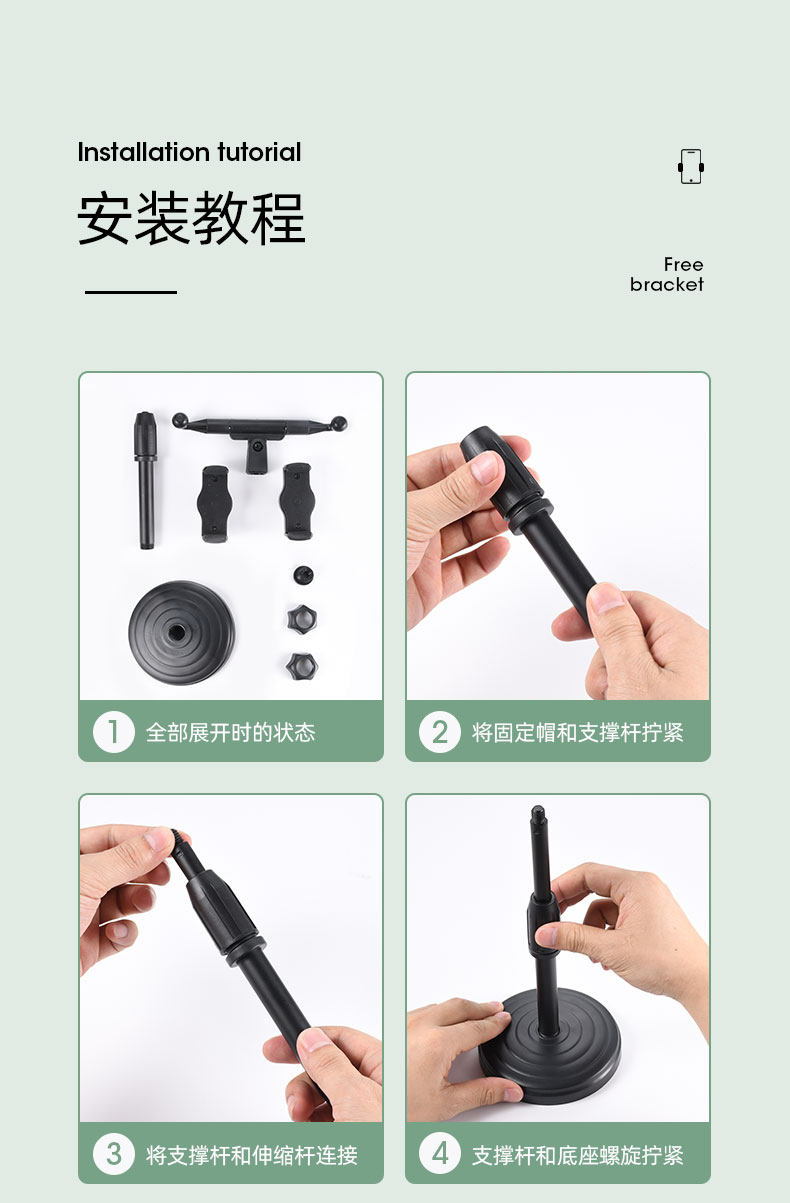 Installation tutorial
安装教程

Free bracket

1 全部展开时的状态

2 将固定帽和支撑杆拧紧

3 将支撑杆和伸缩杆连接

4 支撑杆和底座螺旋拧紧