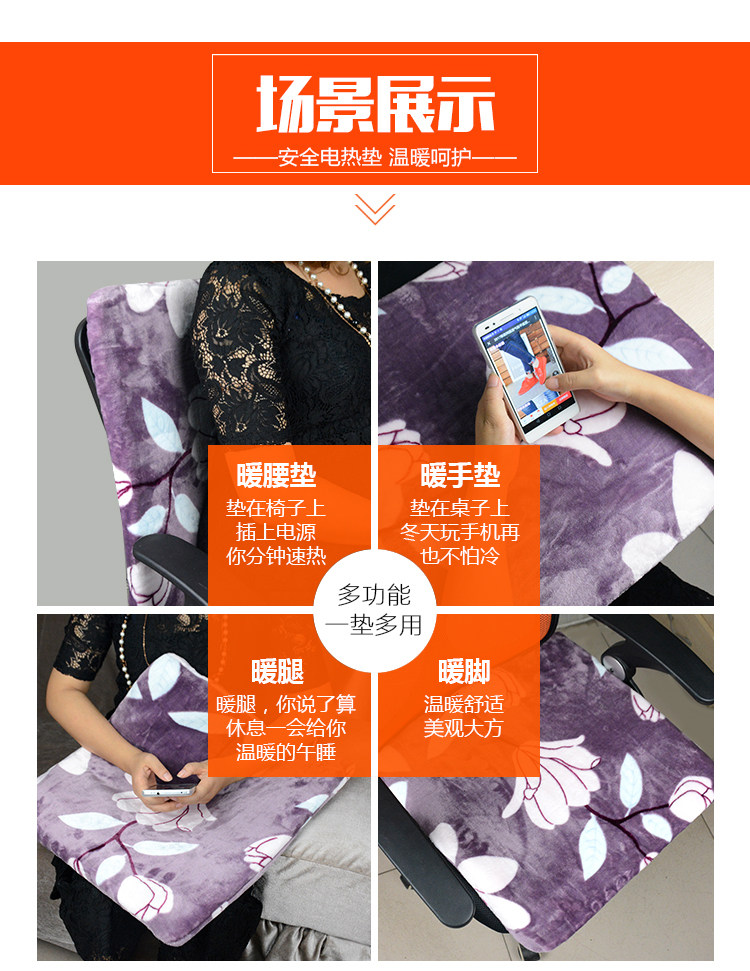 场景展示
——安全电热垫 温暖呵护——

暖腰垫
垫在椅子上
插上电源
你分钟速热

暖手垫
垫在桌子上
冬天玩手机再
也不怕冷

多功能
一垫多用

暖腿
暖腿，你说了算
休息一会给你
温暖的午睡

暖脚
温暖舒适
美观大方