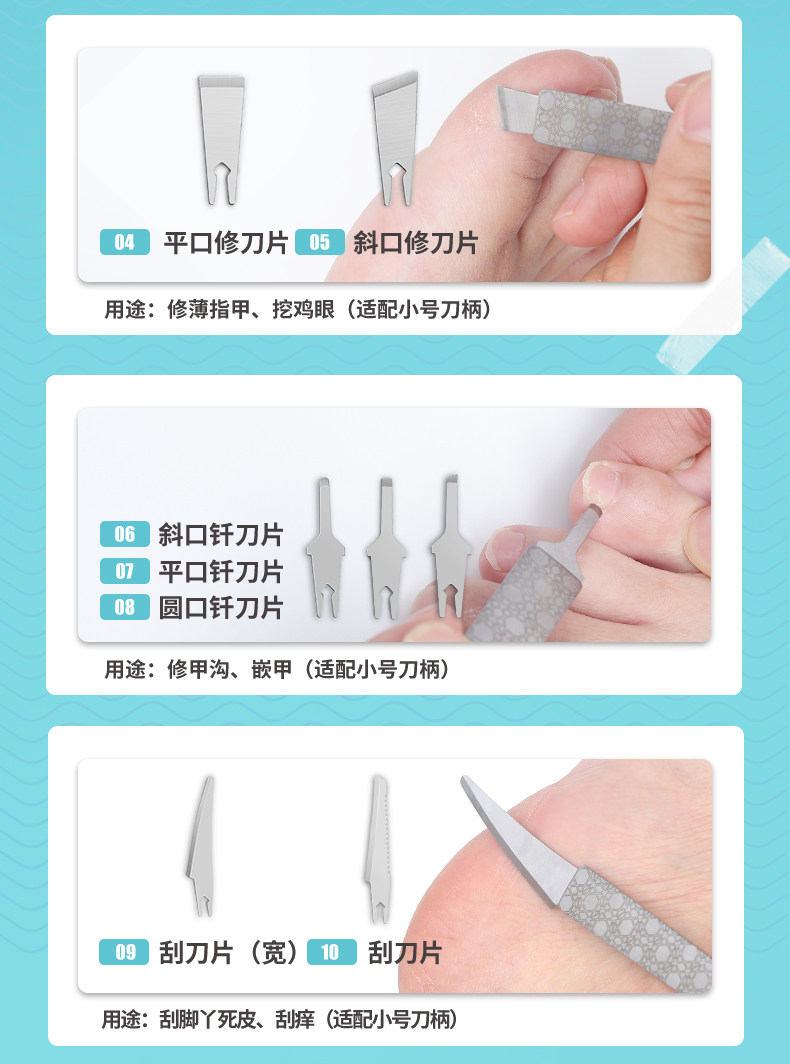 04 平口修刀片 05 斜口修刀片

用途：修薄指甲、挖鸡眼（适配小号刀柄）

06 斜口钎刀片
07 平口钎刀片
08 圆口钎刀片

用途：修甲沟、嵌甲（适配小号刀柄）

09 刮刀片（宽） 10 刮刀片

用途：刮脚丫死皮、刮痒（适配小号刀柄）