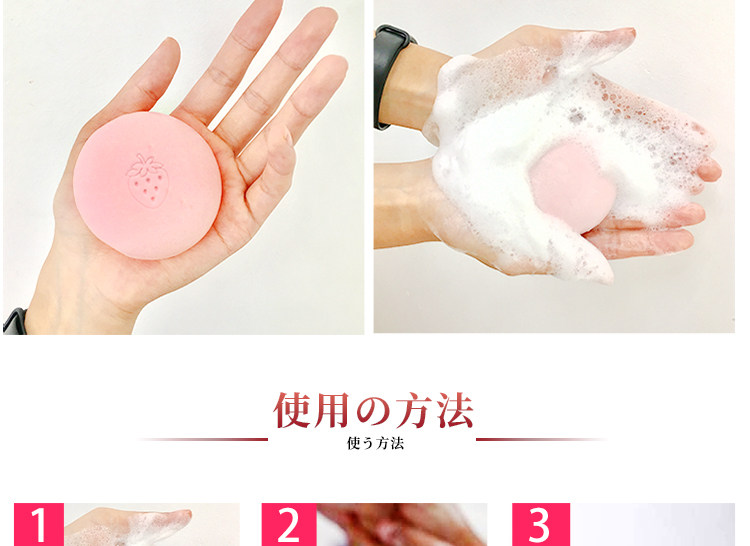 使用の方法

使う方法

1

2

3