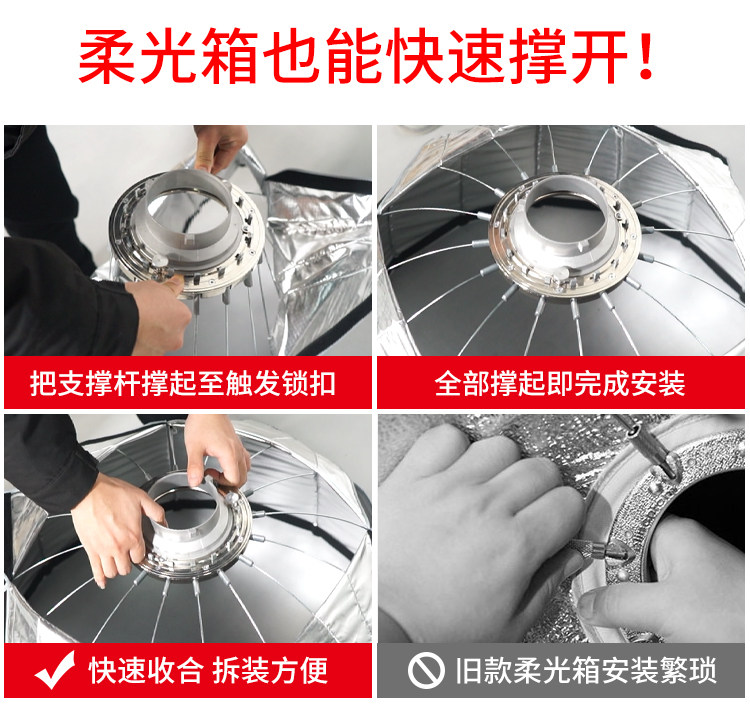 柔光箱也能快速撑开！

把支撑杆撑起至触发锁扣

全部撑起即完成安装

快速收合 拆装方便

旧款柔光箱安装繁琐