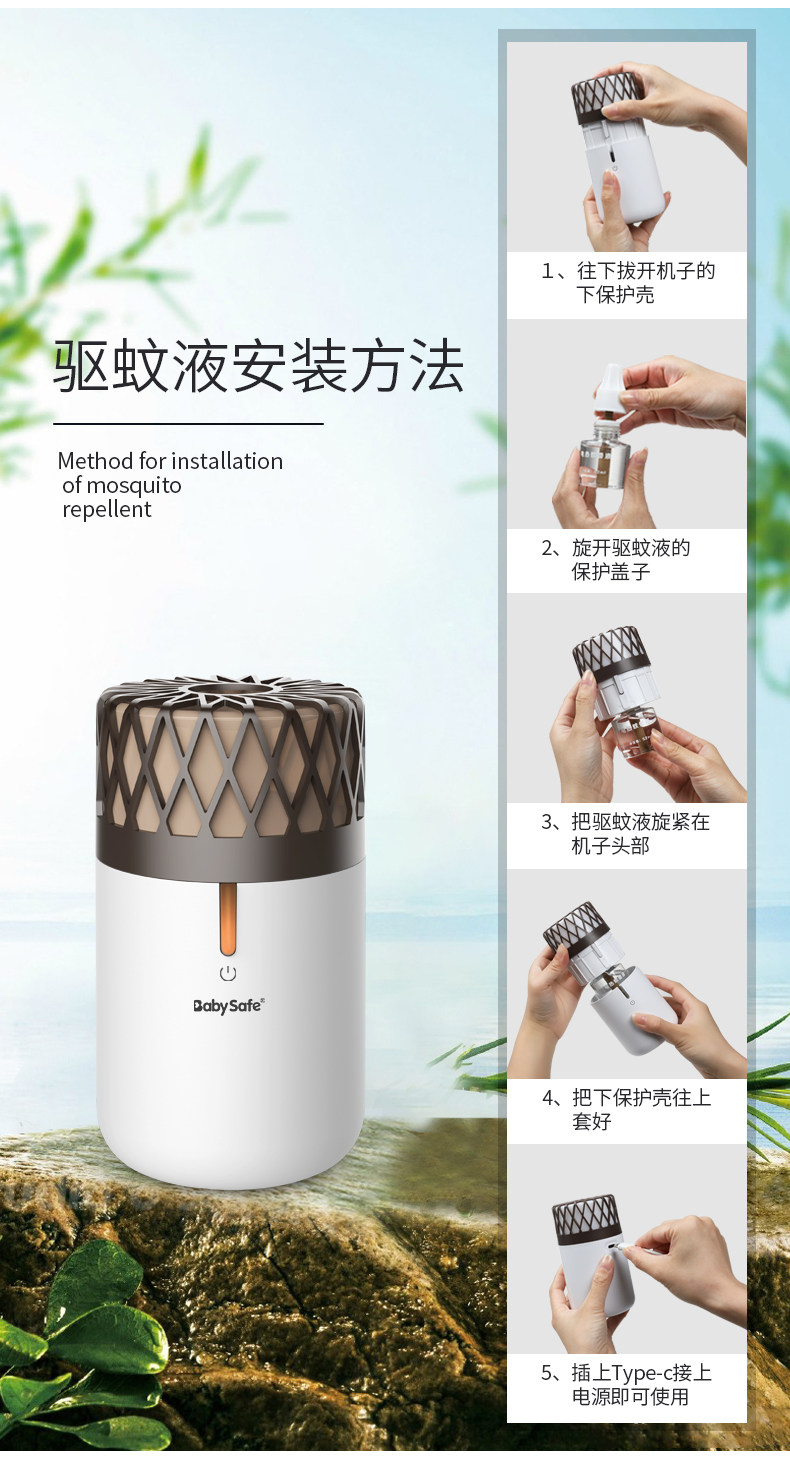 驱蚊液安装方法

Method for installation of mosquito repellent

BabySafe®

1、往下拔开机子的下保护壳

2、旋开驱蚊液的保护盖子

3、把驱蚊液旋紧在机子头部

4、把下保护壳往上套好

5、插上Type-c接上电源即可使用