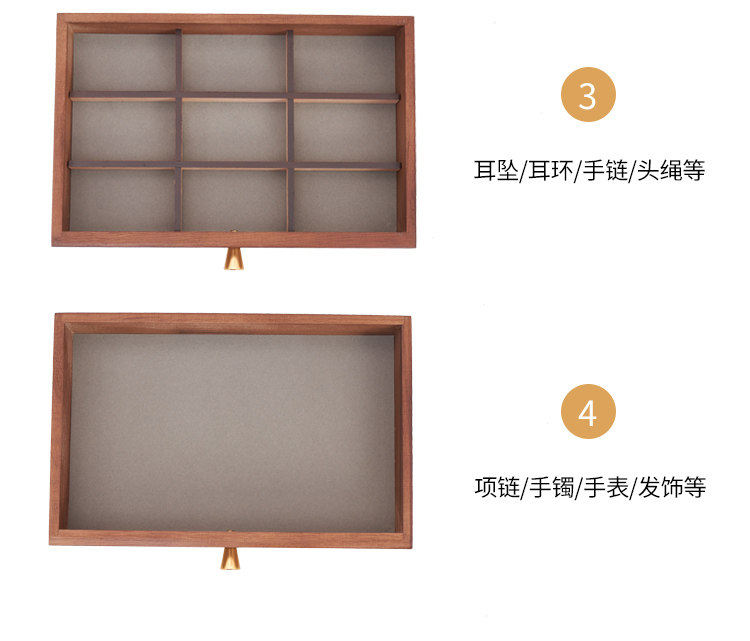 3

耳坠/耳环/手链/头绳等

4

项链/手镯/手表/发饰等