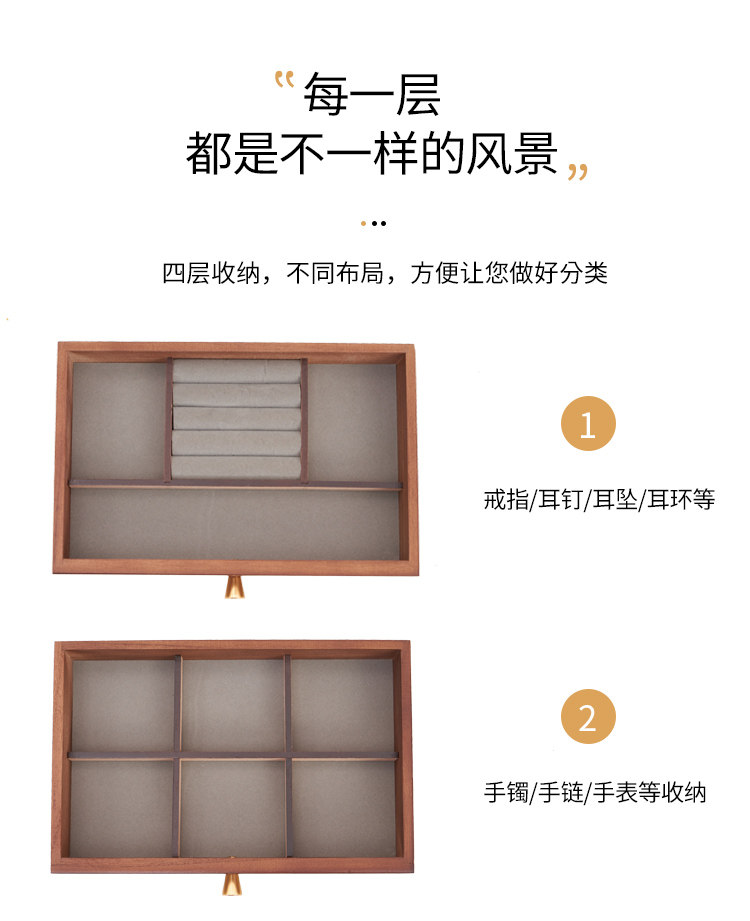 “每一层
都是不一样的风景”

四层收纳，不同布局，方便让您做好分类

1

戒指/耳钉/耳坠/耳环等

2

手镯/手链/手表等收纳