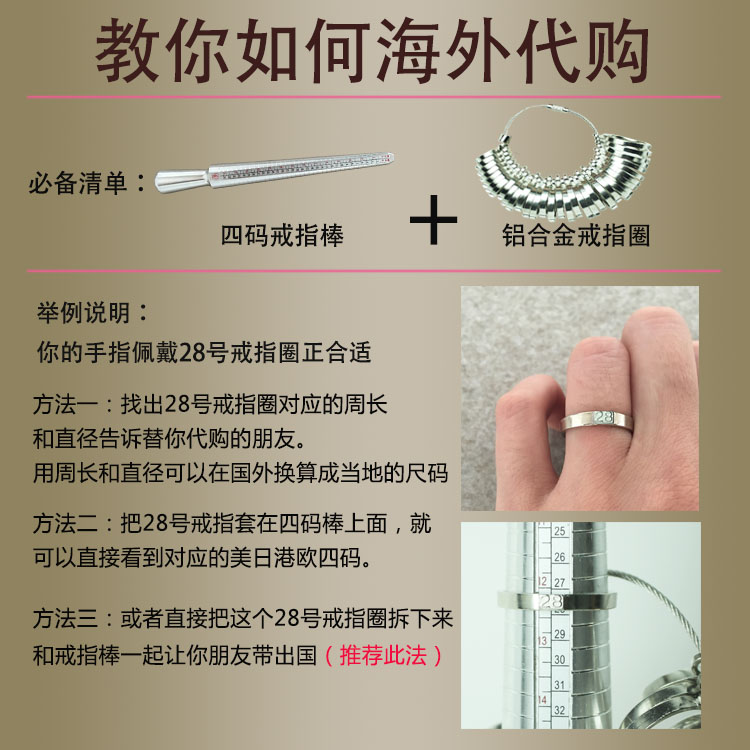 教你如何海外代购

必备清单：

四码戒指棒

+

铝合金戒指圈

举例说明：
你的手指佩戴28号戒指圈正合适

方法一：找出28号戒指圈对应的周长和直径告诉替你代购的朋友。
用周长和直径可以在国外换算成当地的尺码

方法二：把28号戒指套在四码棒上面，就可以直接看到对应的美日港欧四码。

方法三：或者直接把这个28号戒指圈拆下来和戒指棒一起让你朋友带出国（推荐此法）

28

25
26
12
27
28
29
13
30
31
14
32