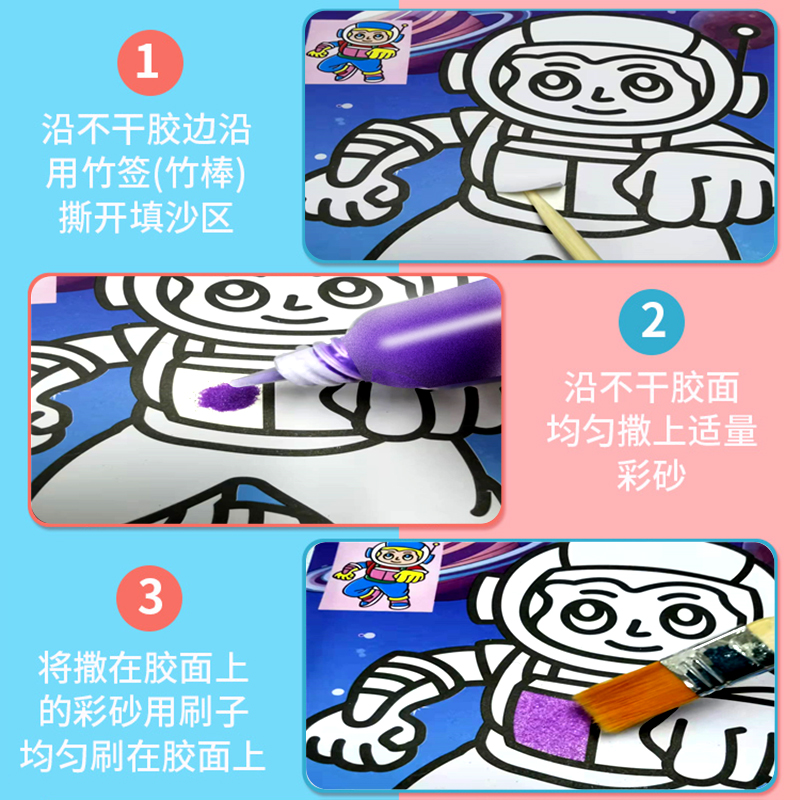 1
沿不干胶边沿用竹签(竹棒)撕开填沙区

2
沿不干胶面均匀撒上适量彩砂

3
将撒在胶面上的彩砂用刷子均匀刷在胶面上