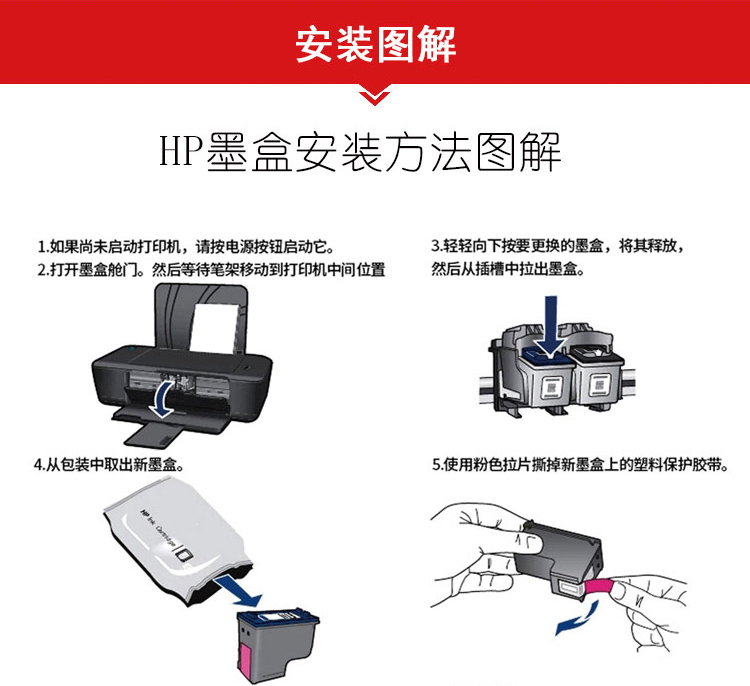 安装图解

HP墨盒安装方法图解

1.如果尚未启动打印机，请按电源按钮启动它。
2.打开墨盒舱门。然后等待笔架移动到打印机中间位置

3.轻轻向下按要更换的墨盒，将其释放，然后从插槽中拉出墨盒。

4.从包装中取出新墨盒。

HP Ink Cartridge

5.使用粉色拉片撕掉新墨盒上的塑料保护胶带。