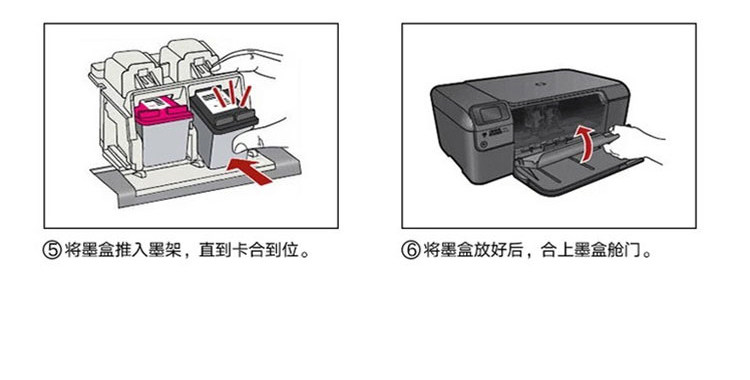 ⑤将墨盒推入墨架，直到卡合到位。

⑥将墨盒放好后，合上墨盒舱门。