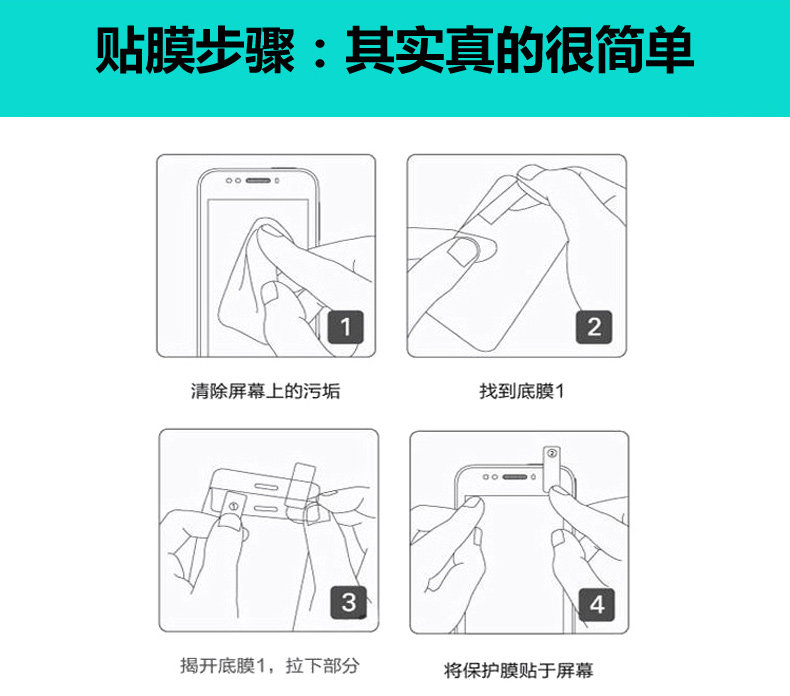 贴膜步骤：其实真的很简单

1

清除屏幕上的污垢

2

找到底膜1

①

3

揭开底膜1，拉下部分

②

4

将保护膜贴于屏幕