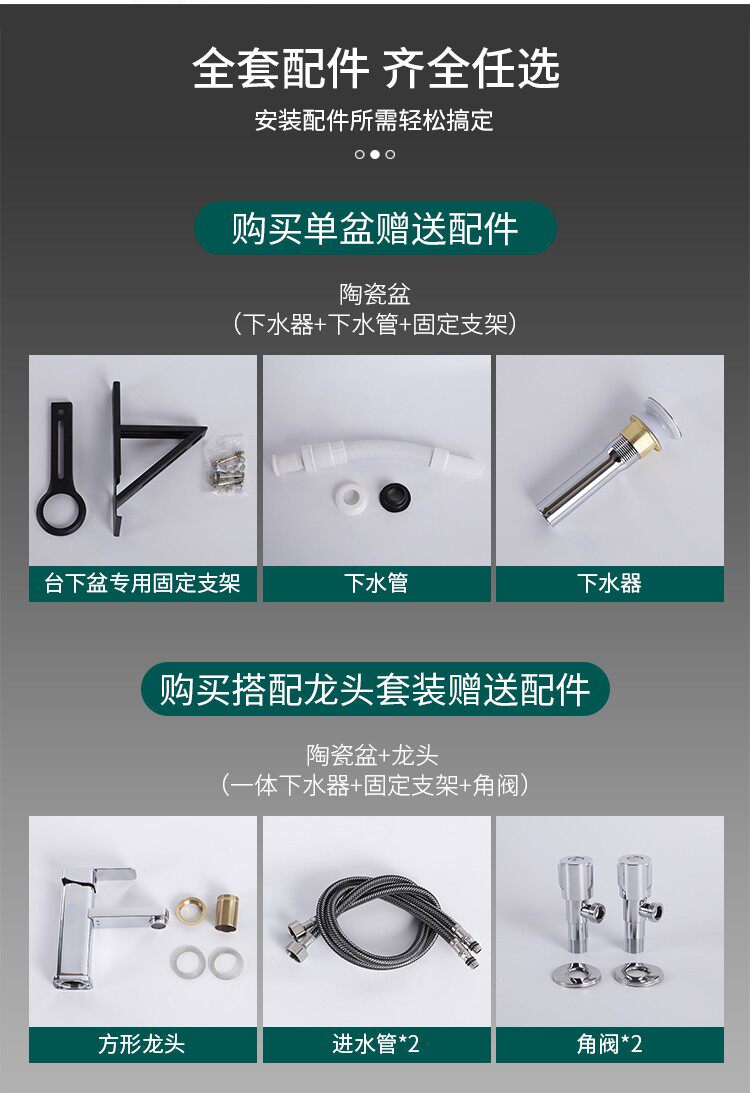 全套配件 齐全任选

安装配件所需轻松搞定

购买单盆赠送配件

陶瓷盆
（下水器+下水管+固定支架）

台下盆专用固定支架

下水管

下水器

购买搭配龙头套装赠送配件

陶瓷盆+龙头
（一体下水器+固定支架+角阀）

方形龙头

进水管*2

角阀*2