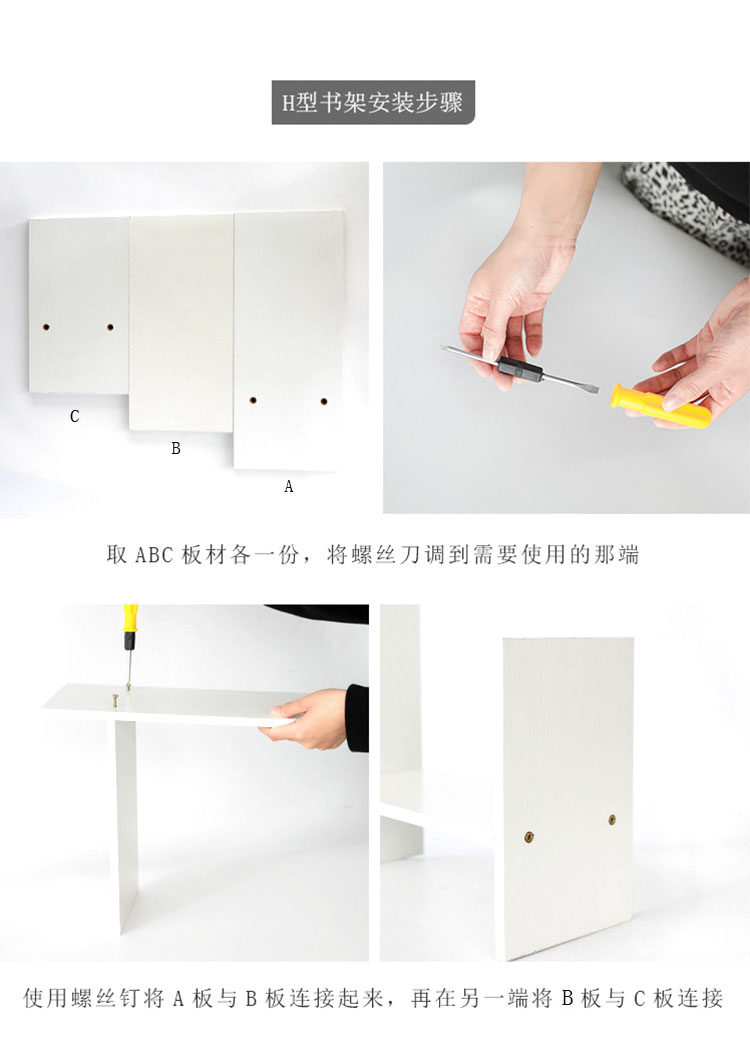 H型书架安装步骤

C

B

A

取 ABC 板材各一份，将螺丝刀调到需要使用的那端

使用螺丝钉将 A 板与 B 板连接起来，再在另一端将 B 板与 C 板连接