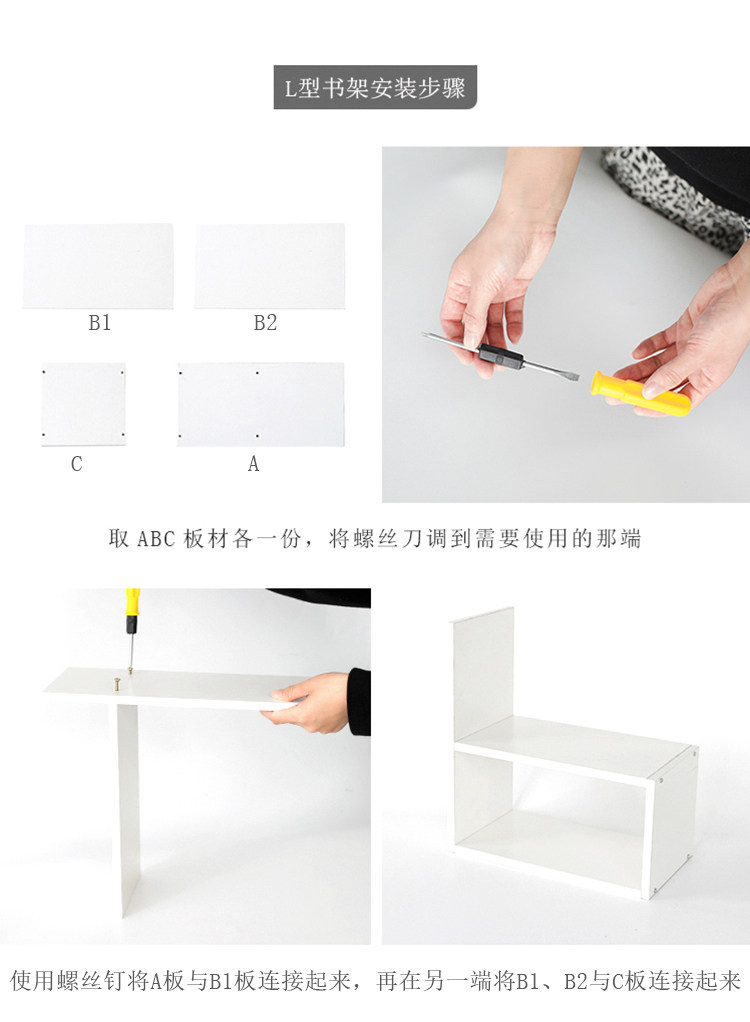 L型书架安装步骤

B1

B2

C

A

取 ABC 板材各一份，将螺丝刀调到需要使用的那端

使用螺丝钉将A板与B1板连接起来，再在另一端将B1、B2与C板连接起来