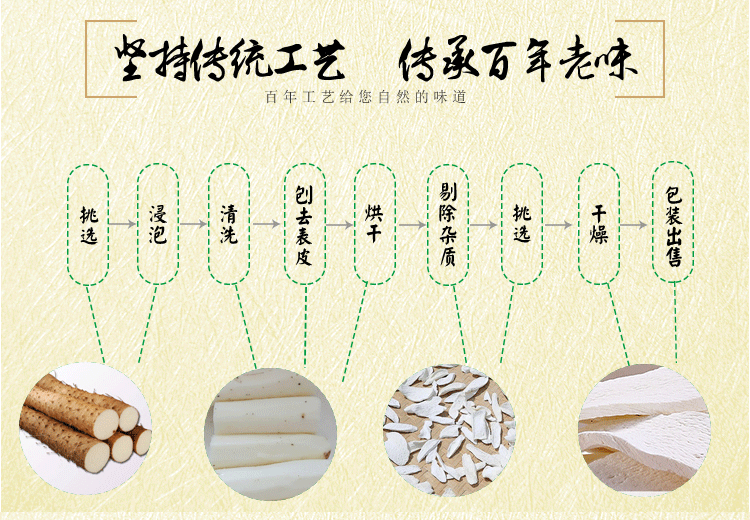 坚持传统工艺　传承百年老味

百年工艺给您自然的味道

挑选

浸泡

清洗

刨去表皮

烘干

剔除杂质

挑选

干燥

包装出售