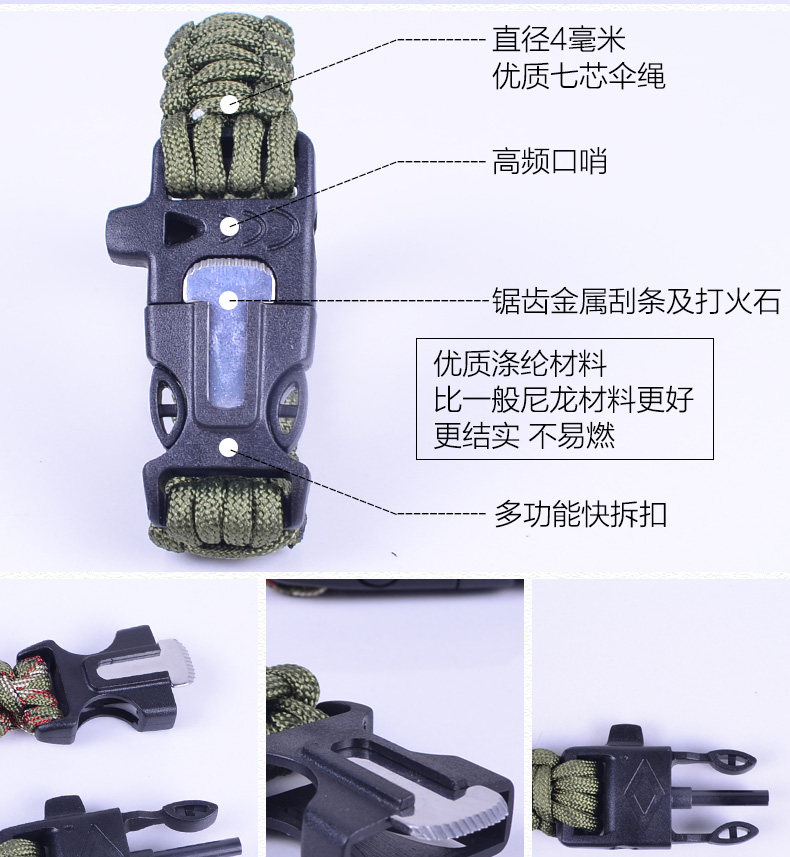 直径4毫米
优质七芯伞绳

高频口哨

锯齿金属刮条及打火石

优质涤纶材料
比一般尼龙材料更好
更结实 不易燃

多功能快拆扣