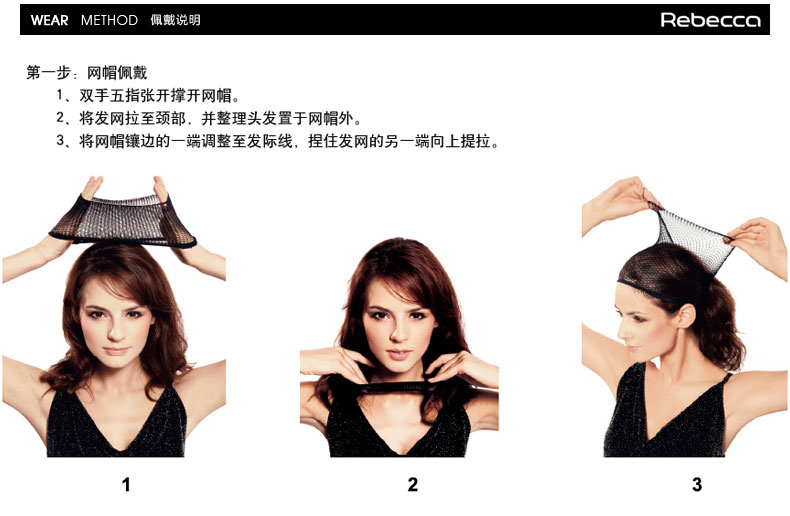 WEAR METHOD 佩戴说明

Rebecca

第一步：网帽佩戴

1、双手五指张开撑开网帽。

2、将发网拉至颈部，并整理头发置于网帽外。

3、将网帽镶边的一端调整至发际线，捏住发网的另一端向上提拉。

1

2

3