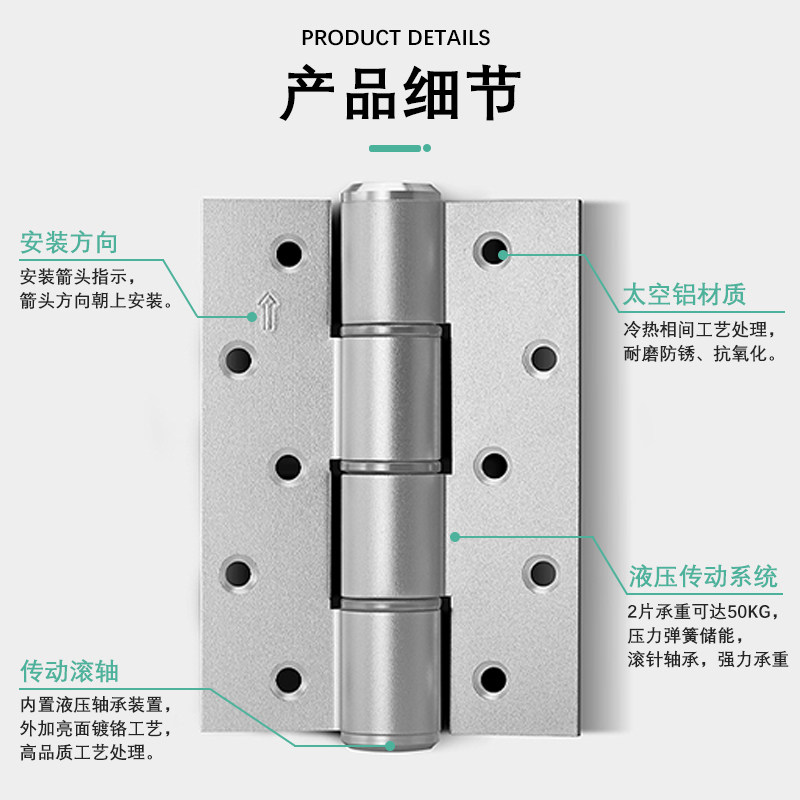 PRODUCT DETAILS
产品细节

安装方向
安装箭头指示，
箭头方向朝上安装。

太空铝材质
冷热相间工艺处理，
耐磨防锈、抗氧化。

液压传动系统
2片承重可达50KG，
压力弹簧储能，
滚针轴承，强力承重

传动滚轴
内置液压轴承装置，
外加亮面镀铬工艺，
高品质工艺处理。