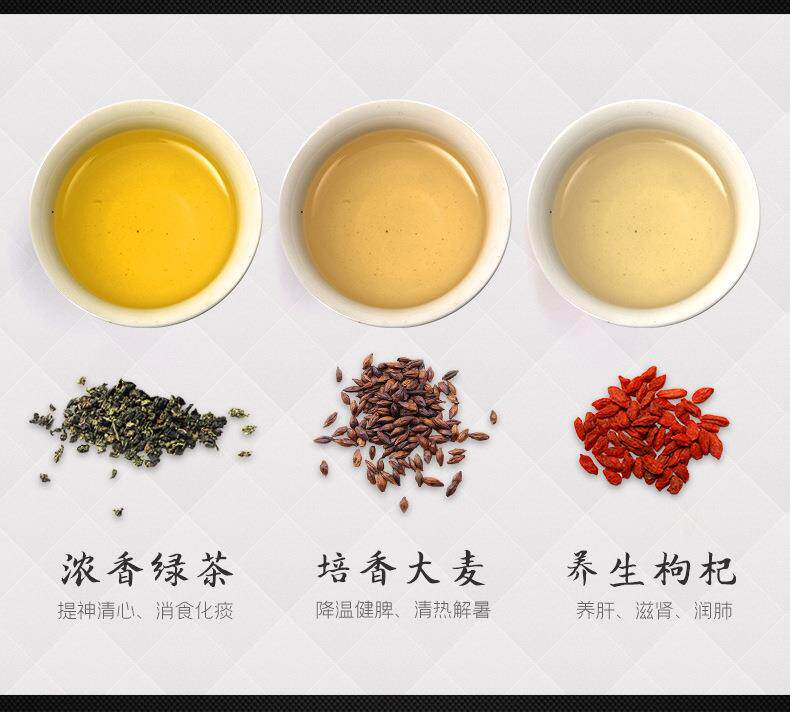 浓香绿茶
提神清心、消食化痰

培香大麦
降温健脾、清热解暑

养生枸杞
养肝、滋肾、润肺