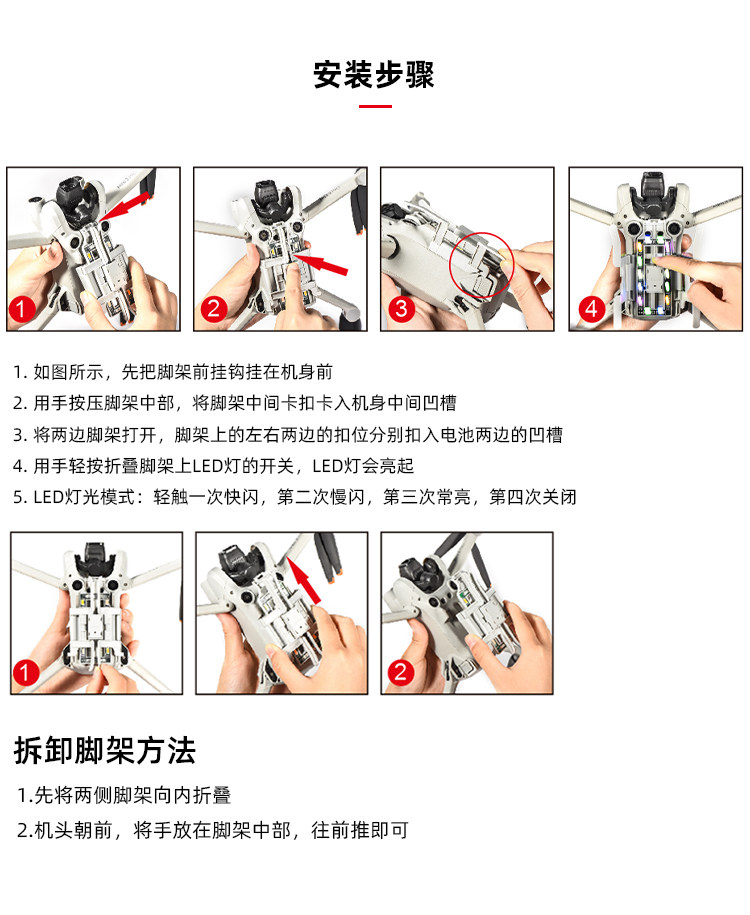 安装步骤

1 2 3 4

1. 如图所示，先把脚架前挂钩挂在机身前
2. 用手按压脚架中部，将脚架中间卡扣卡入机身中间凹槽
3. 将两边脚架打开，脚架上的左右两边的扣位分别扣入电池两边的凹槽
4. 用手轻按折叠脚架上LED灯的开关，LED灯会亮起
5. LED灯光模式：轻触一次快闪，第二次慢闪，第三次常亮，第四次关闭

1 2

拆卸脚架方法

1.先将两侧脚架向内折叠
2.机头朝前，将手放在脚架中部，往前推即可