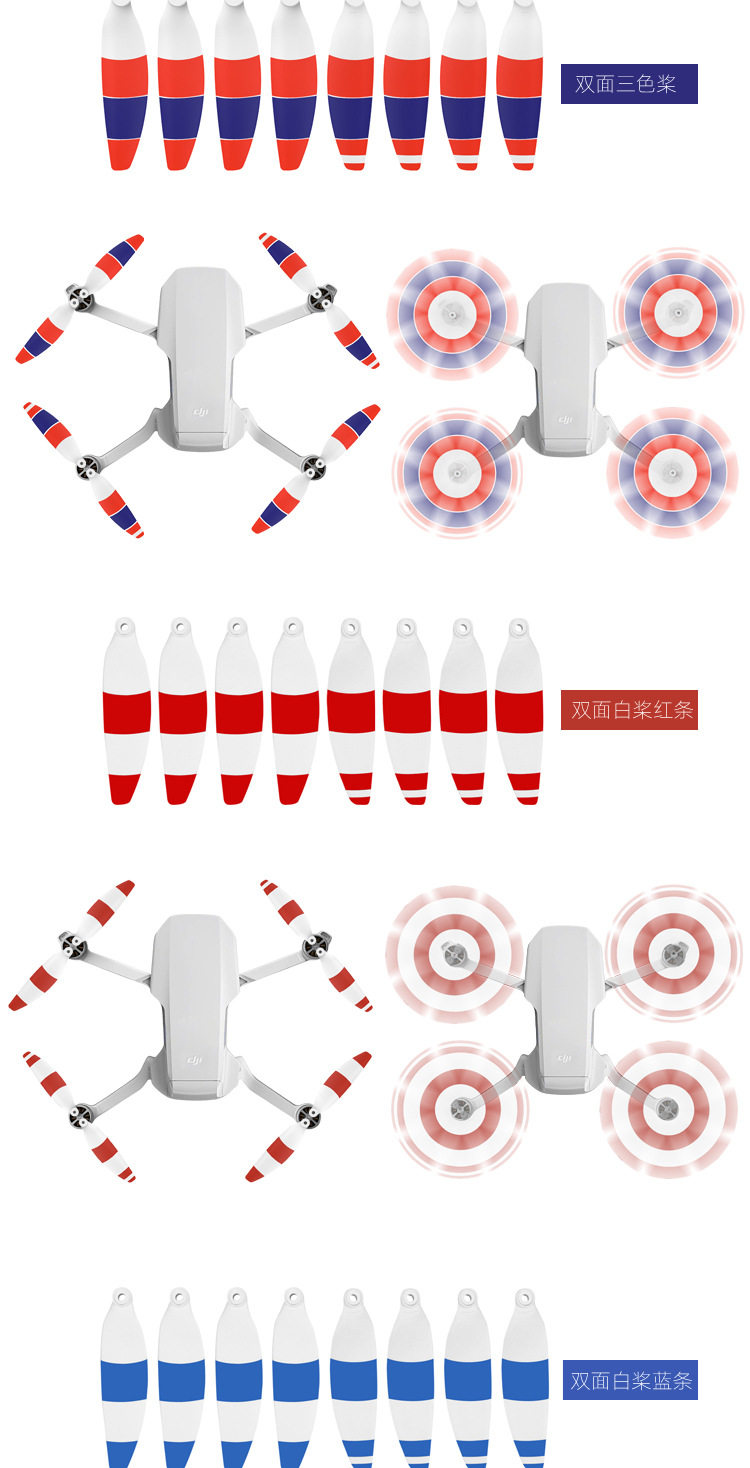 双面三色桨

dji

dji

双面白桨红条

dji

dji

双面白桨蓝条