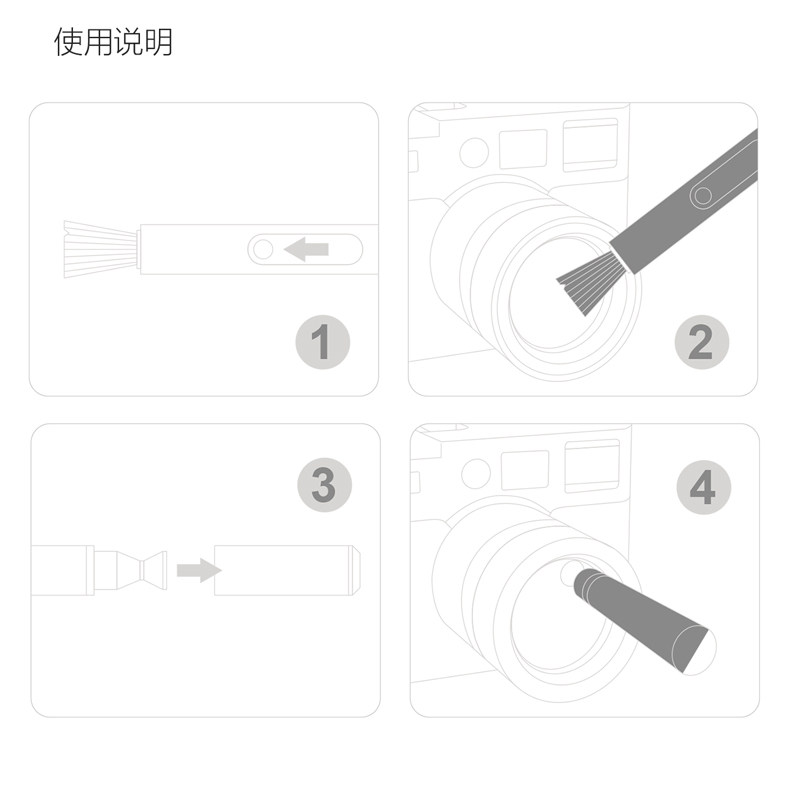 使用说明

1

2

3

4