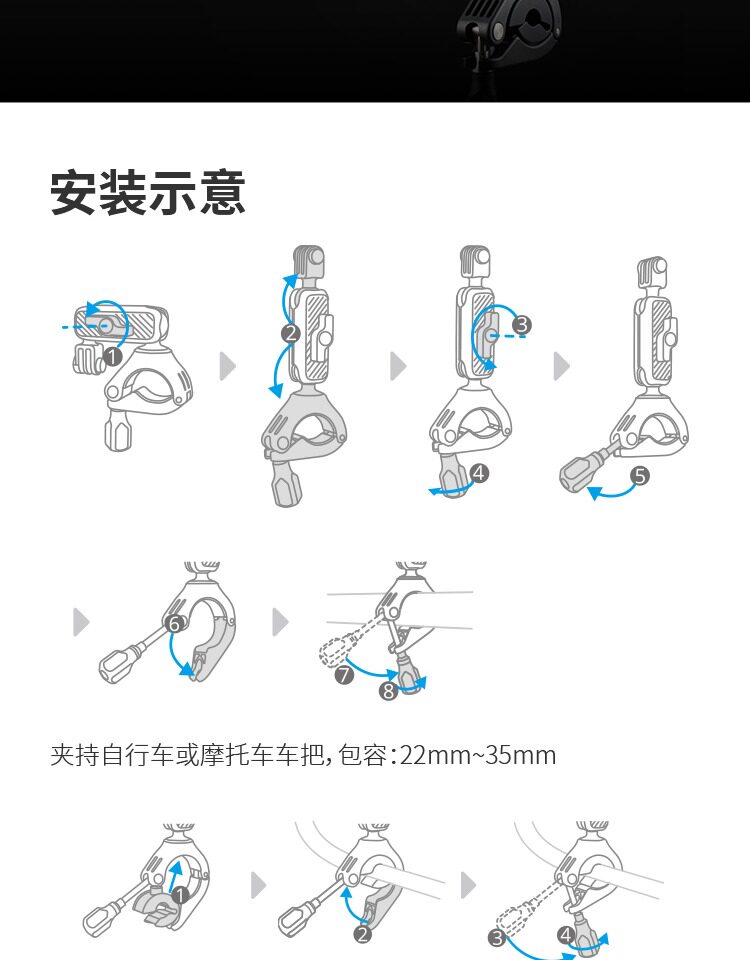 安装示意

1

2

3

4

5

6

7

8

夹持自行车或摩托车车把，包容:22mm~35mm

1

2

3

4