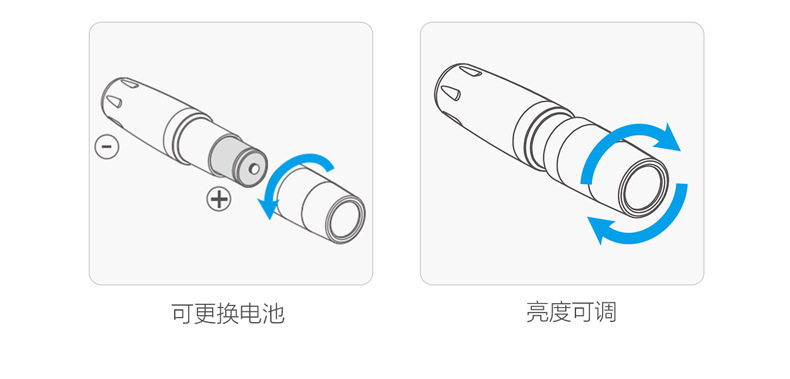 −

+

可更换电池

亮度可调