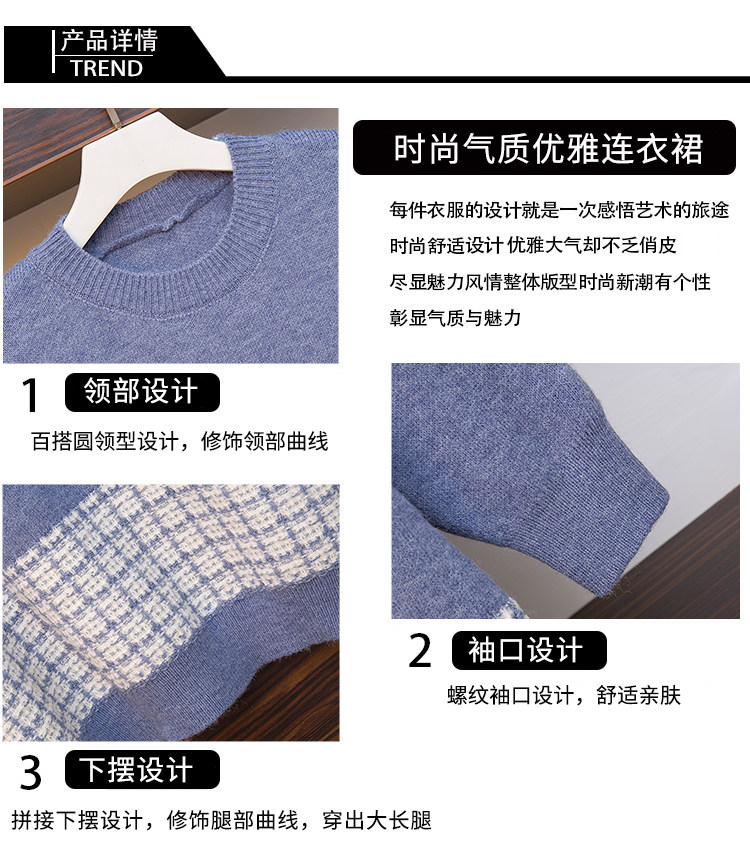 产品详情
TREND

时尚气质优雅连衣裙

每件衣服的设计就是一次感悟艺术的旅途
时尚舒适设计 优雅大气却不乏俏皮
尽显魅力风情整体版型时尚新潮有个性
彰显气质与魅力

1 领部设计

百搭圆领型设计，修饰领部曲线

2 袖口设计

螺纹袖口设计，舒适亲肤

3 下摆设计

拼接下摆设计，修饰腿部曲线，穿出大长腿