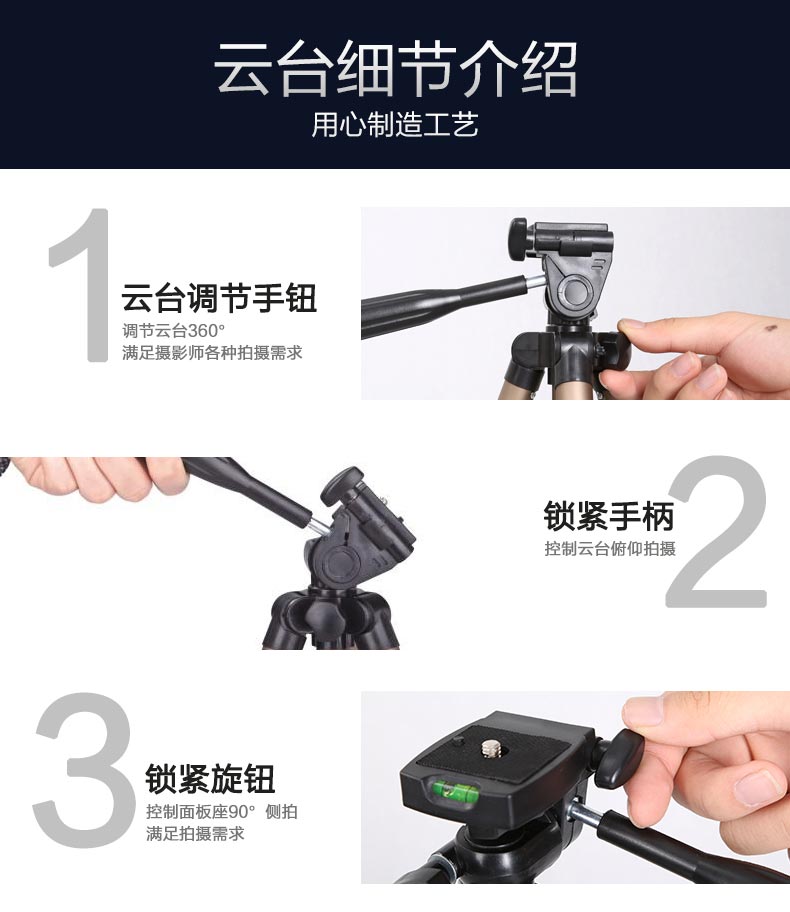 云台细节介绍
用心制造工艺

1
云台调节手钮
调节云台360°
满足摄影师各种拍摄需求

锁紧手柄
控制云台俯仰拍摄
2

3
锁紧旋钮
控制面板座90° 侧拍
满足拍摄需求