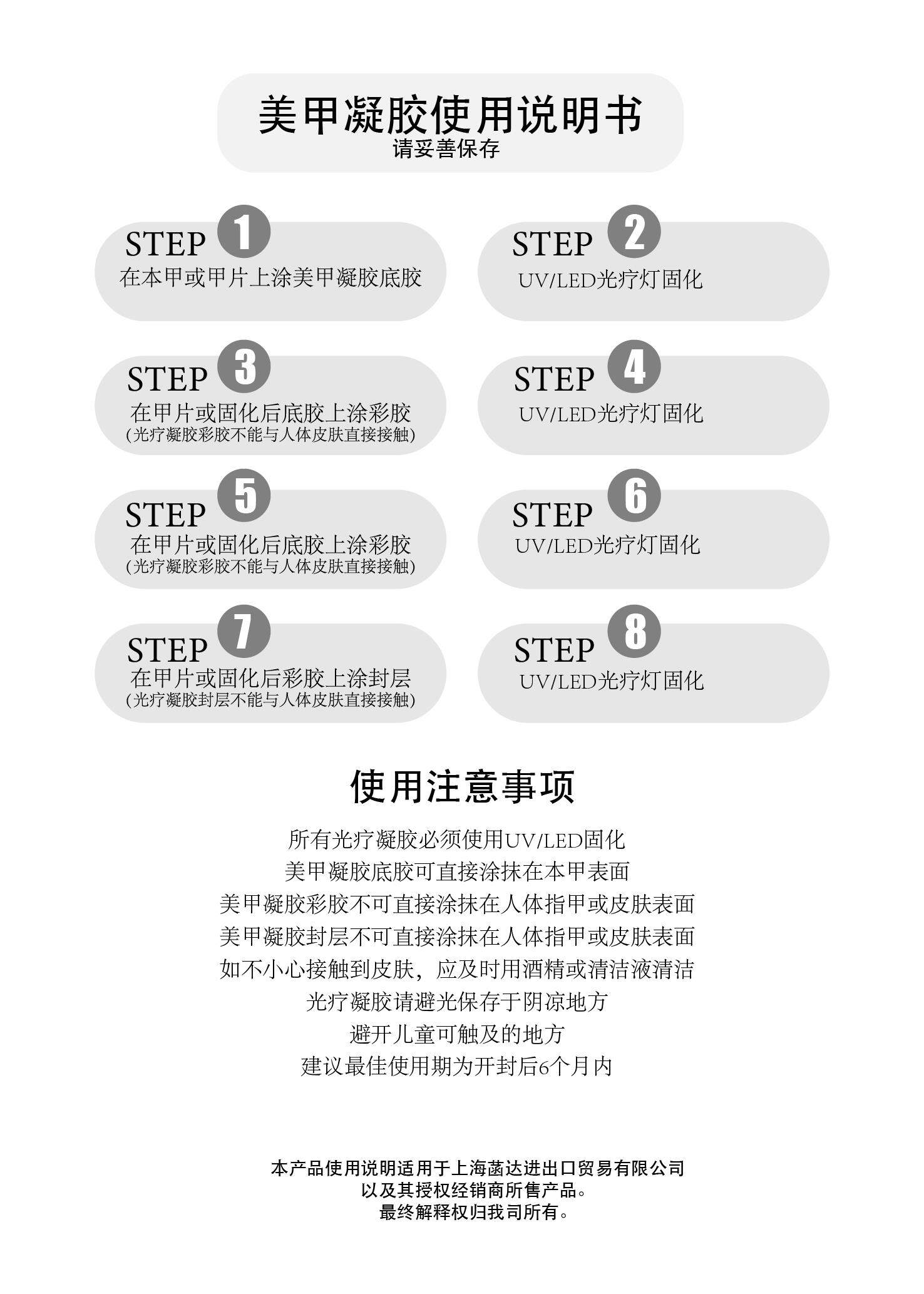 美甲凝胶使用说明书
请妥善保存

STEP 1
在本甲或甲片上涂美甲凝胶底胶

STEP 2
UV/LED光疗灯固化

STEP 3
在甲片或固化后底胶上涂彩胶
(光疗凝胶彩胶不能与人体皮肤直接接触)

STEP 4
UV/LED光疗灯固化

STEP 5
在甲片或固化后底胶上涂彩胶
(光疗凝胶彩胶不能与人体皮肤直接接触)

STEP 6
UV/LED光疗灯固化

STEP 7
在甲片或固化后彩胶上涂封层
(光疗凝胶封层不能与人体皮肤直接接触)

STEP 8
UV/LED光疗灯固化

使用注意事项

所有光疗凝胶必须使用UV/LED固化
美甲凝胶底胶可直接涂抹在本甲表面
美甲凝胶彩胶不可直接涂抹在人体指甲或皮肤表面
美甲凝胶封层不可直接涂抹在人体指甲或皮肤表面
如不小心接触到皮肤，应及时用酒精或清洁液清洁
光疗凝胶请避光保存于阴凉地方
避开儿童可触及的地方
建议最佳使用期为开封后6个月内

本产品使用说明适用于上海菡达进出口贸易有限公司
以及其授权经销商所售产品。
最终解释权归我司所有。